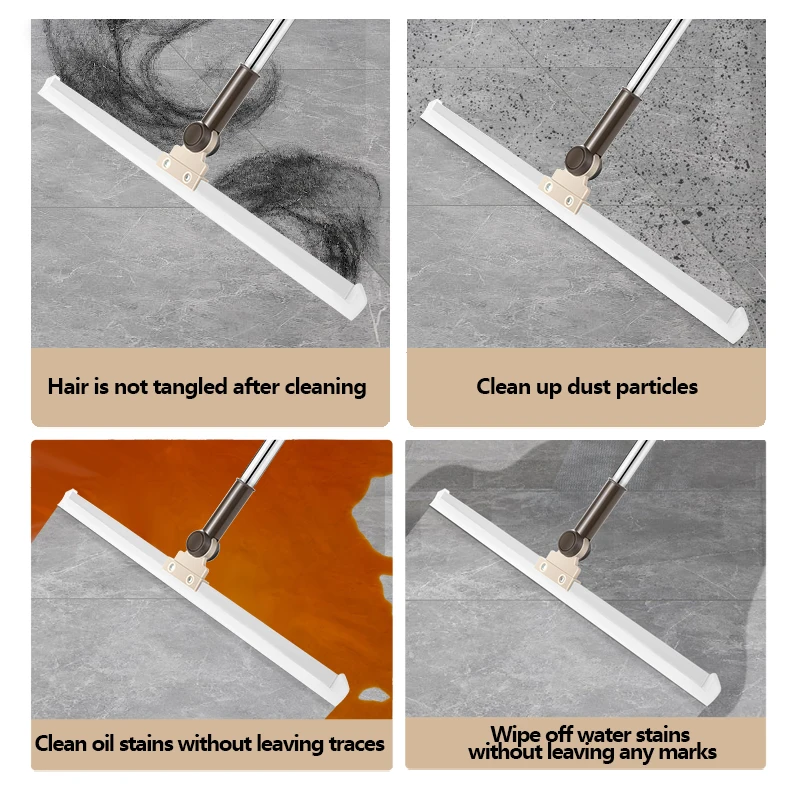 Hair is not tangled after cleaning

Clean up dust particles

Clean oil stains without leaving traces

Wipe off water stains without leaving any marks