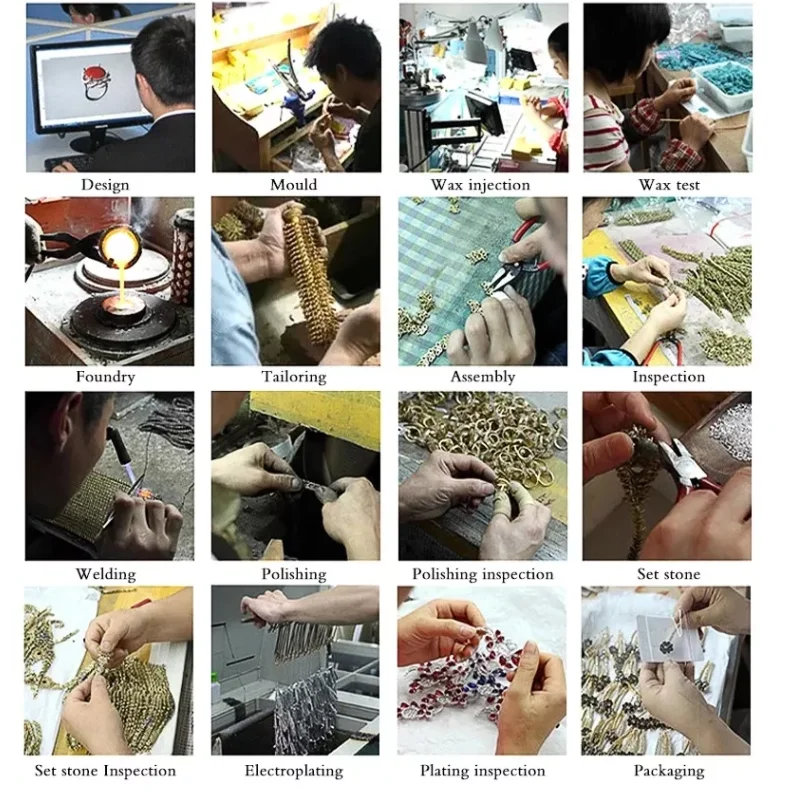 Design
Mould
Wax injection
Wax test
Foundry
Tailoring
Assembly
Inspection
Welding
Polishing
Polishing inspection
Set stone
Set stone Inspection
Electroplating
Plating inspection
Packaging