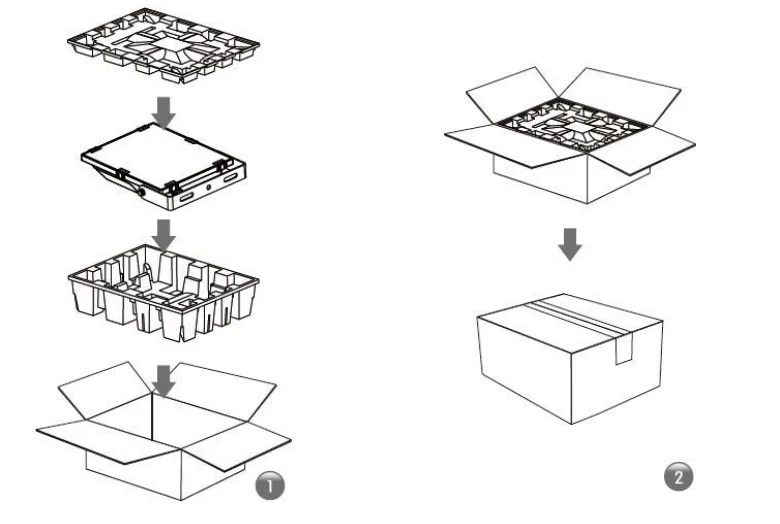 1

2