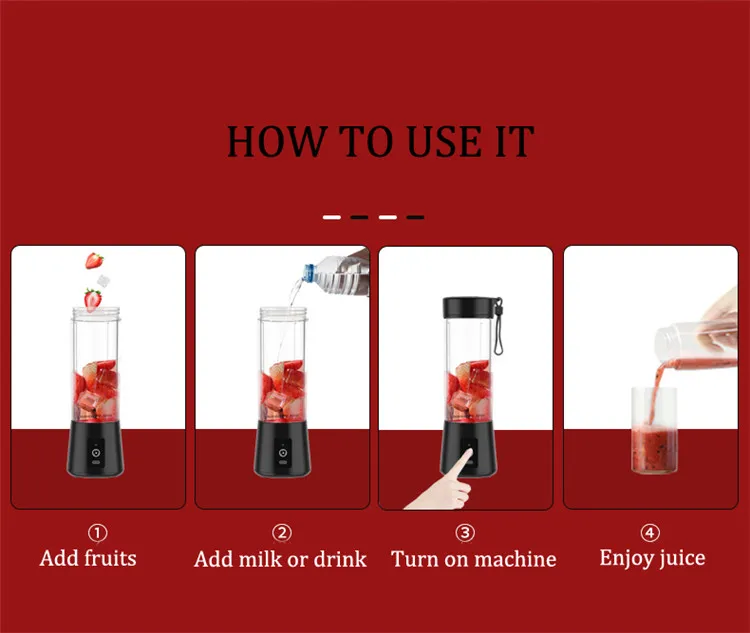 HOW TO USE IT

①
Add fruits

②
Add milk or drink

③
Turn on machine

④
Enjoy juice