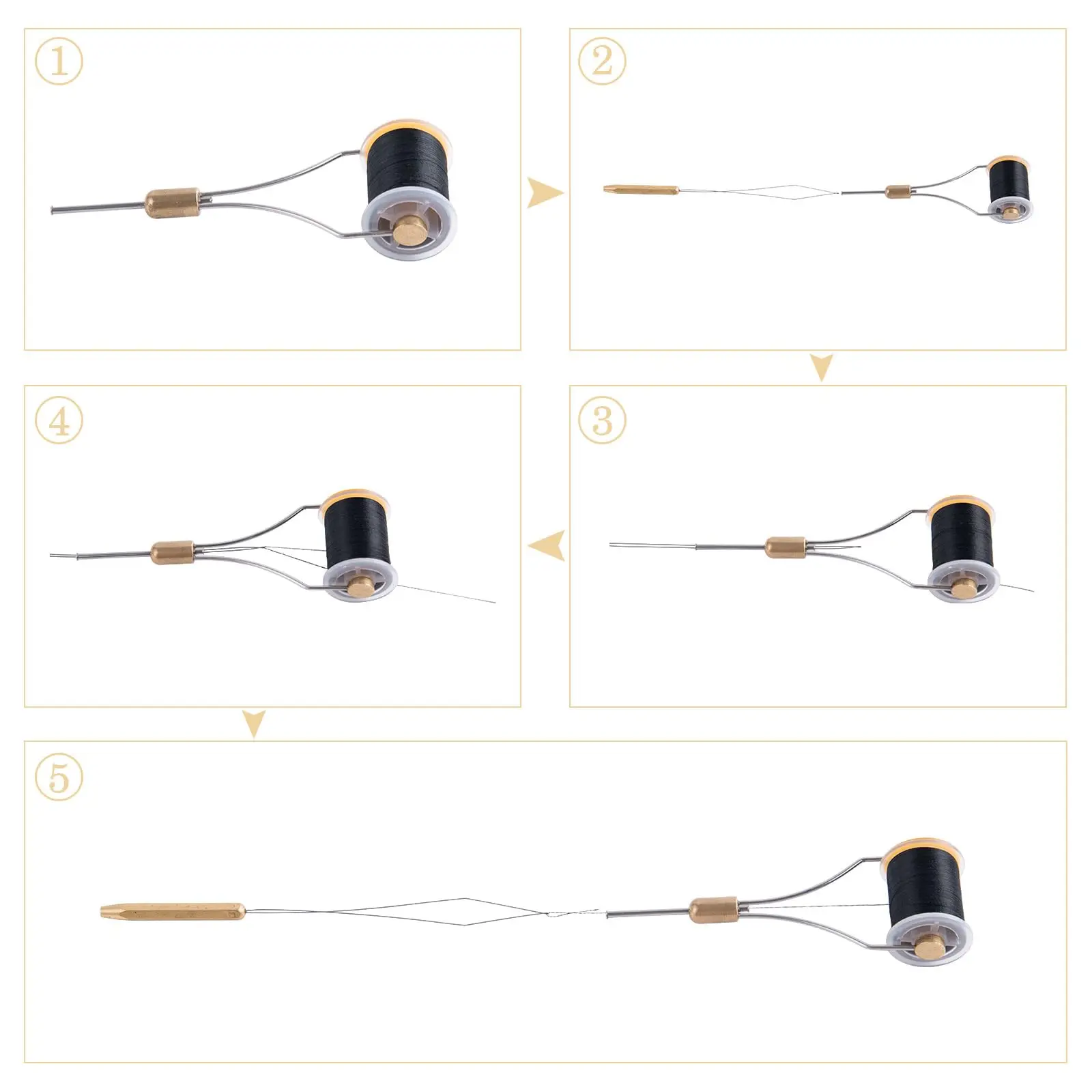 ①

②

④

③

⑤