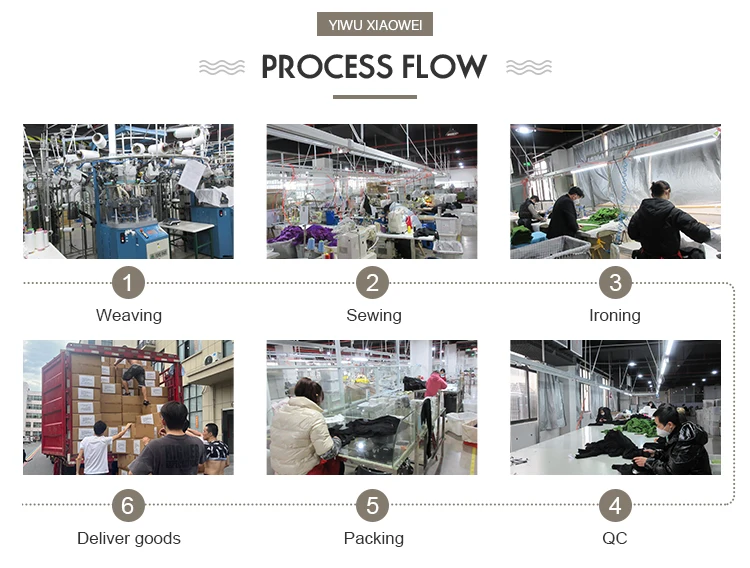 YIWU XIAOWEI

PROCESS FLOW

1
Weaving

2
Sewing

3
Ironing

6
Deliver goods

5
Packing

4
QC