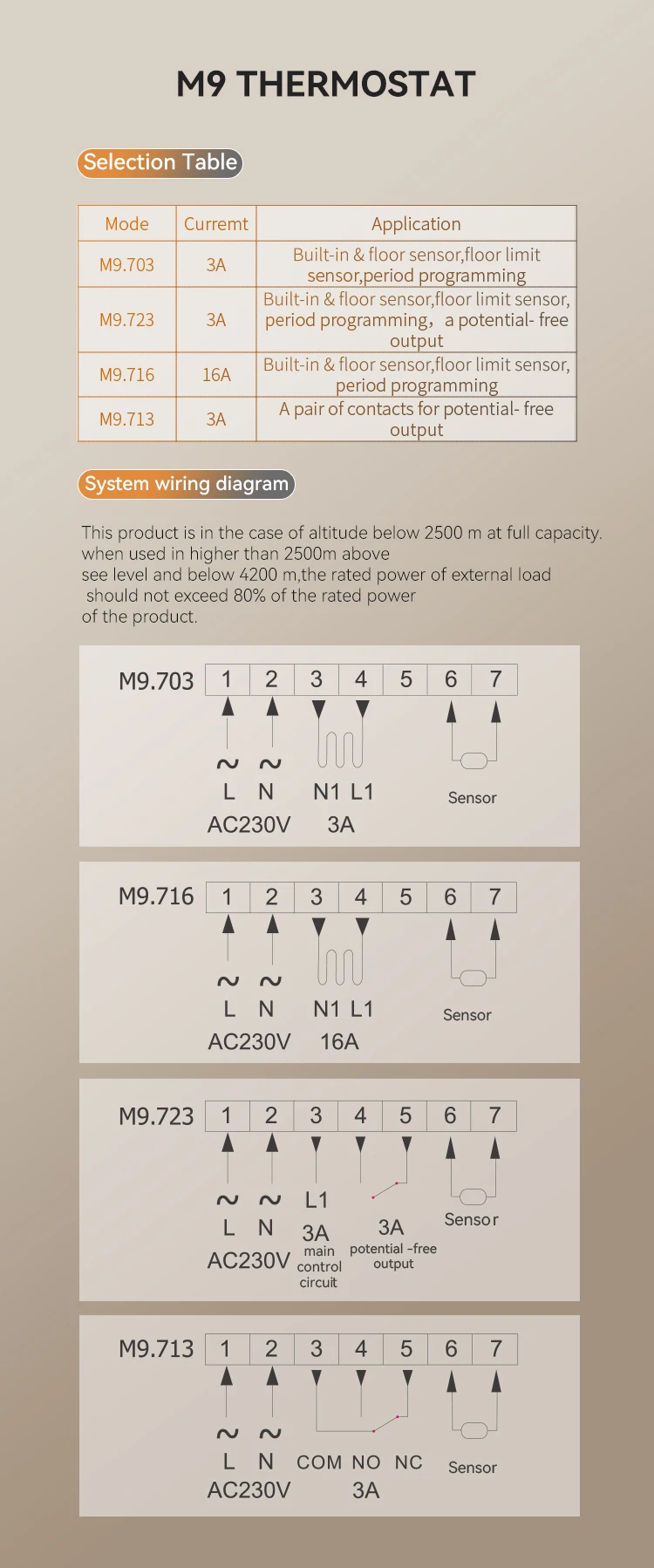 M9 THERMOSTAT

Selection Table

| Mode | Curremt | Application |
|---|---|---|
| M9.703 | 3A | Built-in & floor sensor,floor limit sensor,period programming |
| M9.723 | 3A | Built-in & floor sensor,floor limit sensor, period programming, a potential- free output |
| M9.716 | 16A | Built-in & floor sensor,floor limit sensor, period programming |
| M9.713 | 3A | A pair of contacts for potential- free output |

System wiring diagram

This product is in the case of altitude below 2500 m at full capacity. when used in higher than 2500m above see level and below 4200 m,the rated power of external load should not exceed 80% of the rated power of the product.

M9.703 1 2 3 4 5 6 7
~ ~
L N N1 L1 Sensor
AC230V 3A

M9.716 1 2 3 4 5 6 7
~ ~
L N N1 L1 Sensor
AC230V 16A

M9.723 1 2 3 4 5 6 7
~ ~ L1
L N 3A 3A Sensor
AC230V main control circuit potential -free output

M9.713 1 2 3 4 5 6 7
~ ~
L N COM NO NC Sensor
AC230V 3A