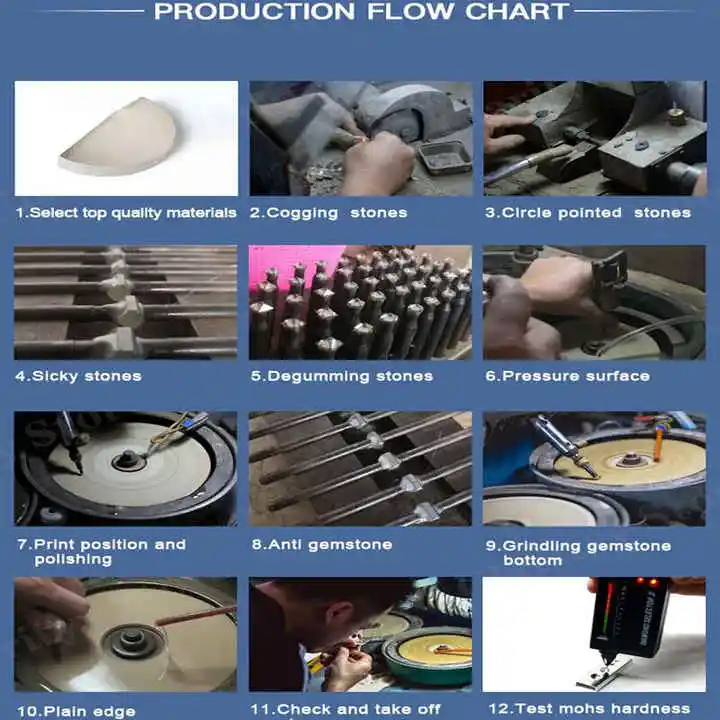 PRODUCTION FLOW CHART

1.Select top quality materials

2.Cogging stones

3.Circle pointed stones

4.Sicky stones

5.Degumming stones

6.Pressure surface

7.Print position and polishing

8.Anti gemstone

9.Grindling gemstone bottom

10.Plain edge

11.Check and take off

12.Test mohs hardness