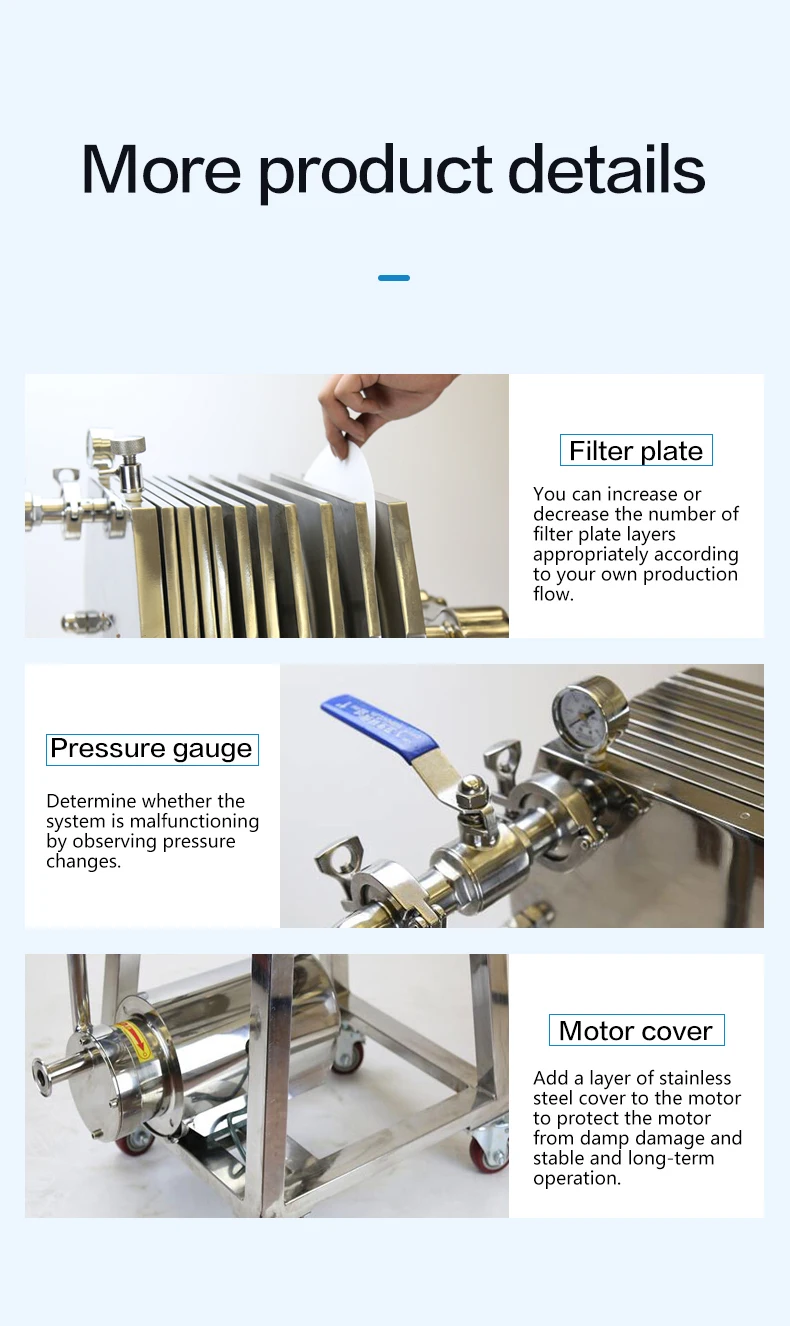 More product details

Filter plate

You can increase or decrease the number of filter plate layers appropriately according to your own production flow.

Pressure gauge

Determine whether the system is malfunctioning by observing pressure changes.

Motor cover

Add a layer of stainless steel cover to the motor to protect the motor from damp damage and stable and long-term operation.