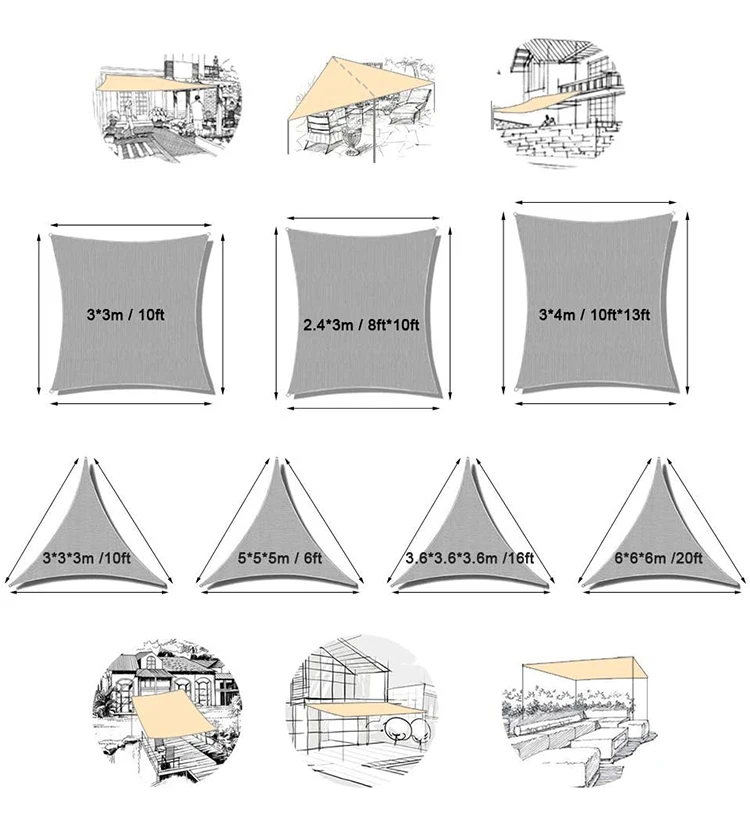 3*3m / 10ft

2.4*3m / 8ft*10ft

3*4m / 10ft*13ft

3*3*3m /10ft

5*5*5m / 6ft

3.6*3.6*3.6m /16ft

6*6*6m /20ft