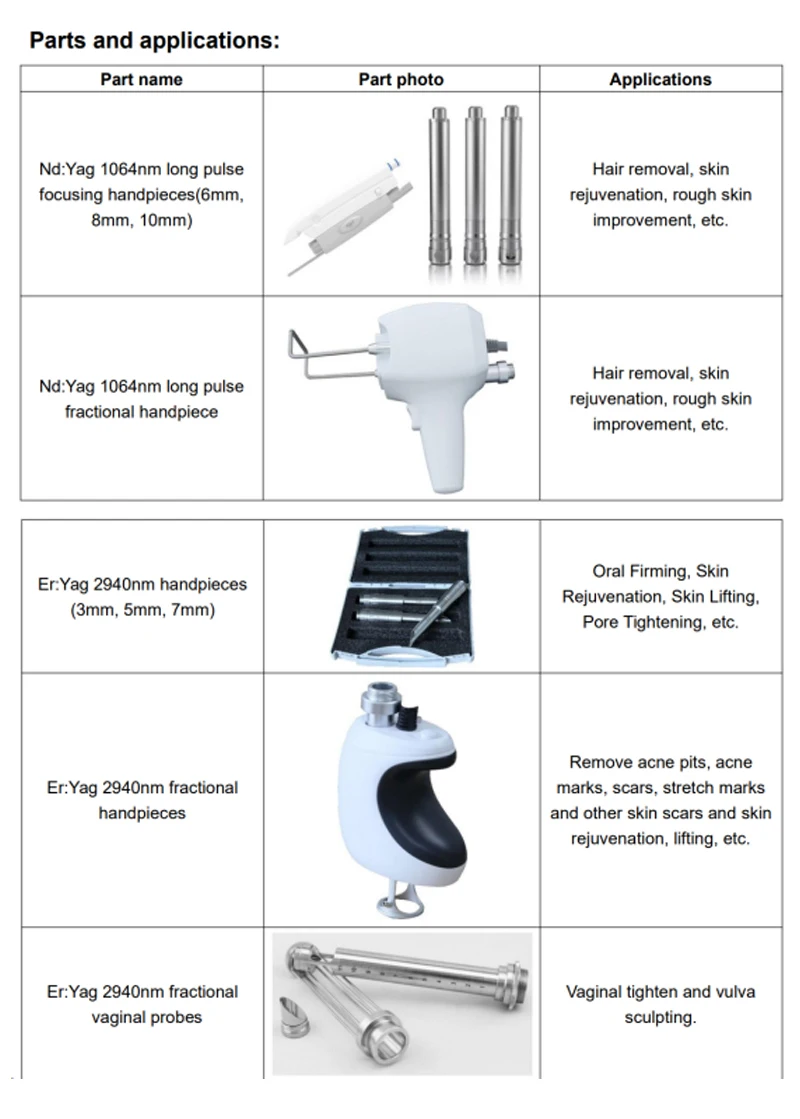 Parts and applications:

| Part name | Part photo | Applications |
|---|---|---|
| Nd:Yag 1064nm long pulse focusing handpieces(6mm, 8mm, 10mm) | | Hair removal, skin rejuvenation, rough skin improvement, etc. |
| Nd:Yag 1064nm long pulse fractional handpiece | | Hair removal, skin rejuvenation, rough skin improvement, etc. |

| | | |
|---|---|---|
| Er:Yag 2940nm handpieces (3mm, 5mm, 7mm) | | Oral Firming, Skin Rejuvenation, Skin Lifting, Pore Tightening, etc. |
| Er:Yag 2940nm fractional handpieces | | Remove acne pits, acne marks, scars, stretch marks and other skin scars and skin rejuvenation, lifting, etc. |
| Er:Yag 2940nm fractional vaginal probes | | Vaginal tighten and vulva sculpting. |