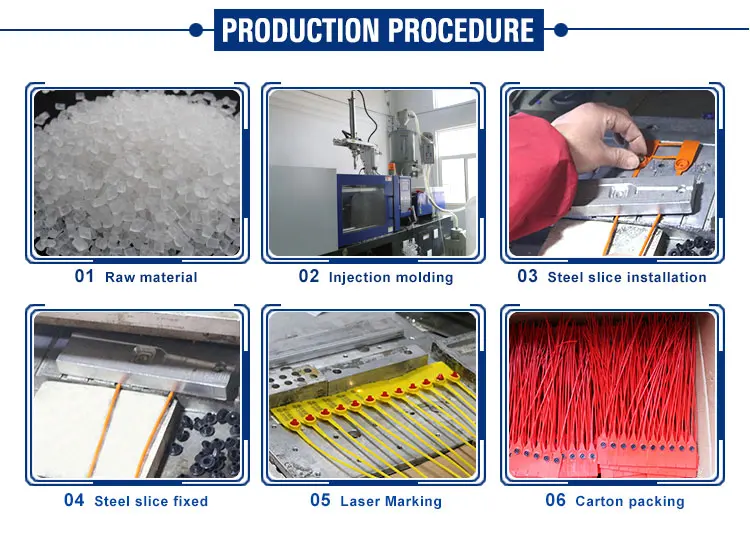 PRODUCTION PROCEDURE

01 Raw material

02 Injection molding

03 Steel slice installation

04 Steel slice fixed

05 Laser Marking

06 Carton packing