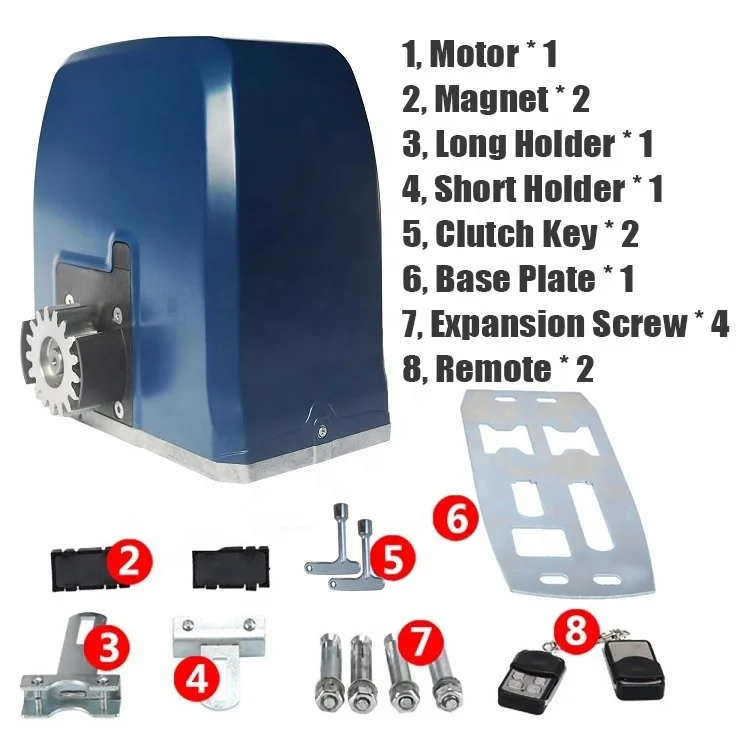 1, Motor * 1
2, Magnet * 2
3, Long Holder * 1
4, Short Holder * 1
5, Clutch Key * 2
6, Base Plate * 1
7, Expansion Screw * 4
8, Remote * 2

6
2
5
3
4
7
8