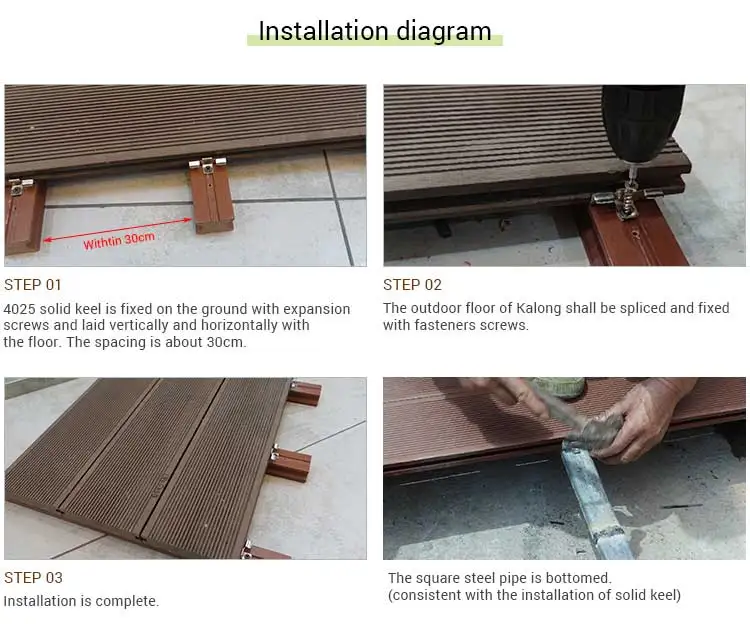 Installation diagram

Withtin 30cm

STEP 01

4025 solid keel is fixed on the ground with expansion screws and laid vertically and horizontally with the floor. The spacing is about 30cm.

STEP 02

The outdoor floor of Kalong shall be spliced and fixed with fasteners screws.

STEP 03

Installation is complete.

The square steel pipe is bottomed.
(consistent with the installation of solid keel)