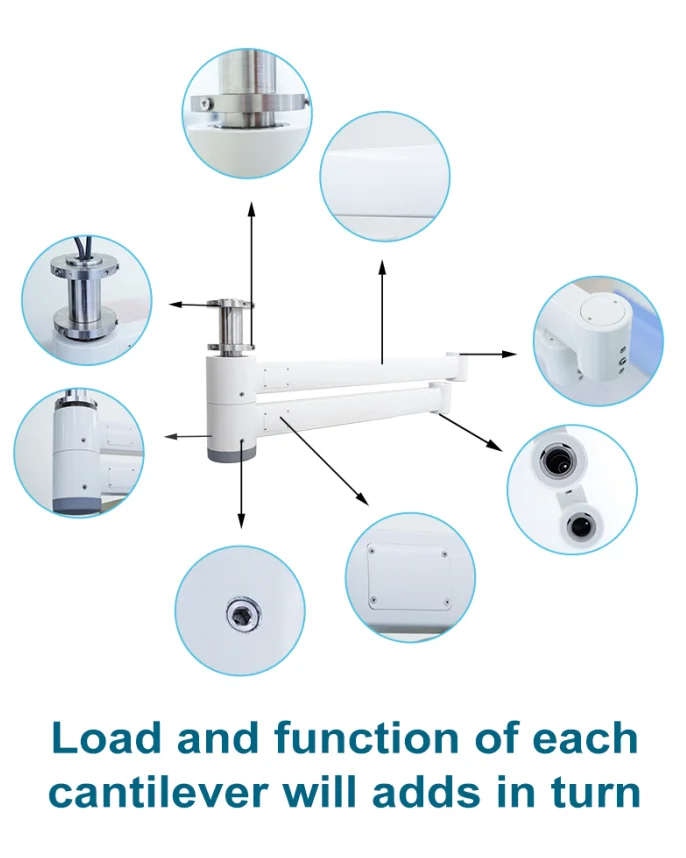 Load and function of each cantilever will adds in turn