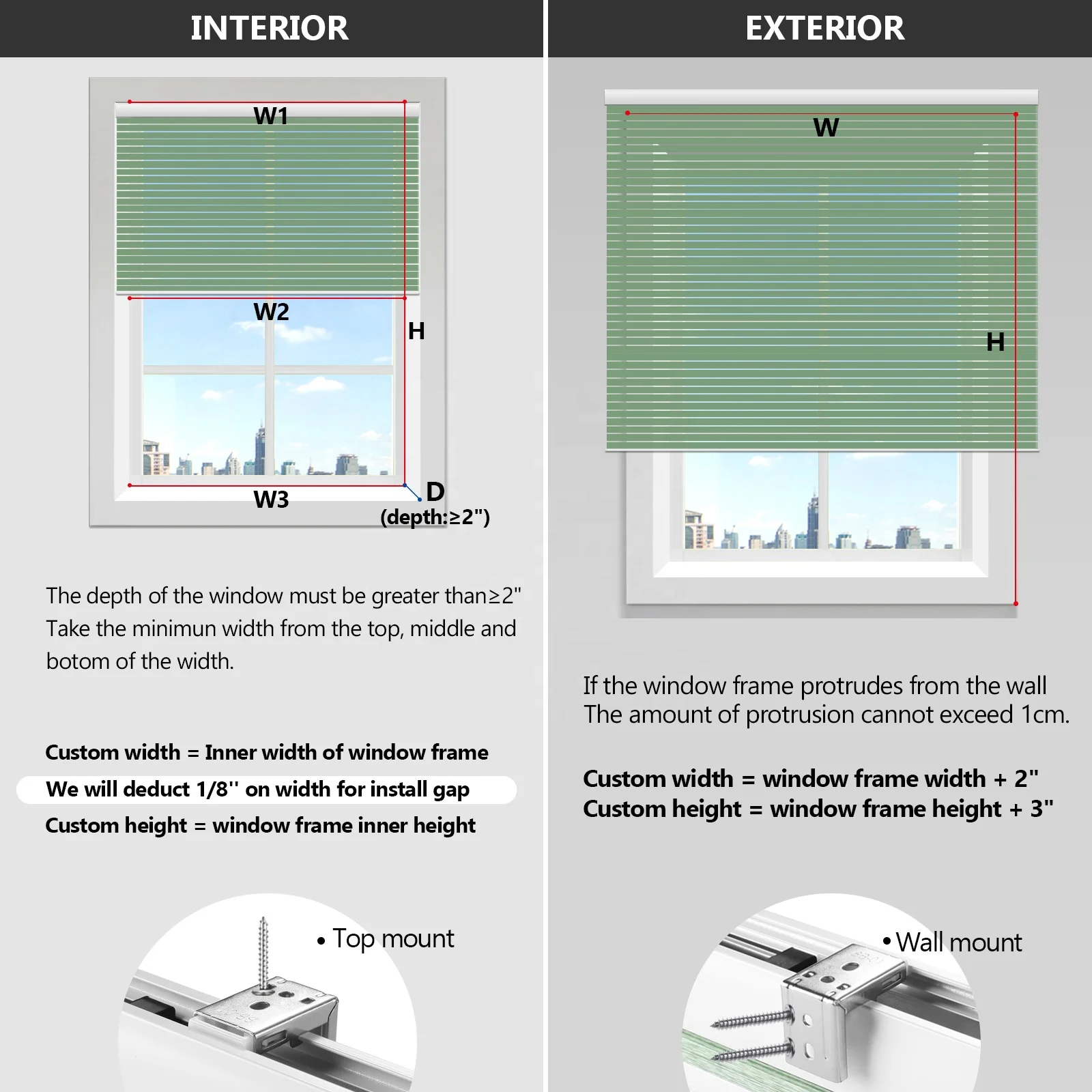 INTERIOR

W1

W2

H

W3

D
(depth:≥2")

The depth of the window must be greater than≥2"
Take the minimun width from the top, middle and botom of the width.

Custom width = Inner width of window frame
We will deduct 1/8'' on width for install gap
Custom height = window frame inner height

• Top mount

EXTERIOR

W

H

If the window frame protrudes from the wall
The amount of protrusion cannot exceed 1cm.

Custom width = window frame width + 2"
Custom height = window frame height + 3"

• Wall mount