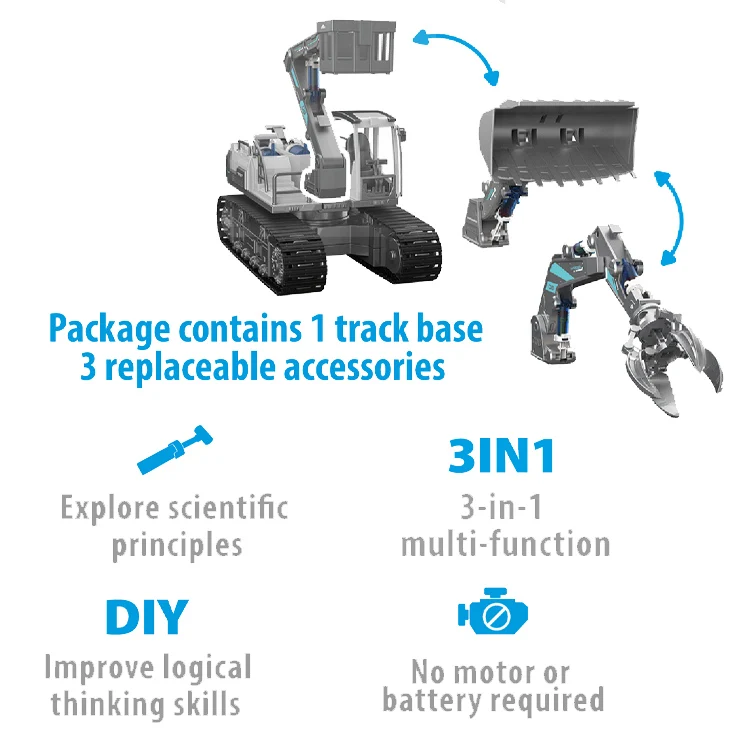 Package contains 1 track base
3 replaceable accessories

Explore scientific principles

3IN1
3-in-1 multi-function

DIY
Improve logical thinking skills

No motor or battery required