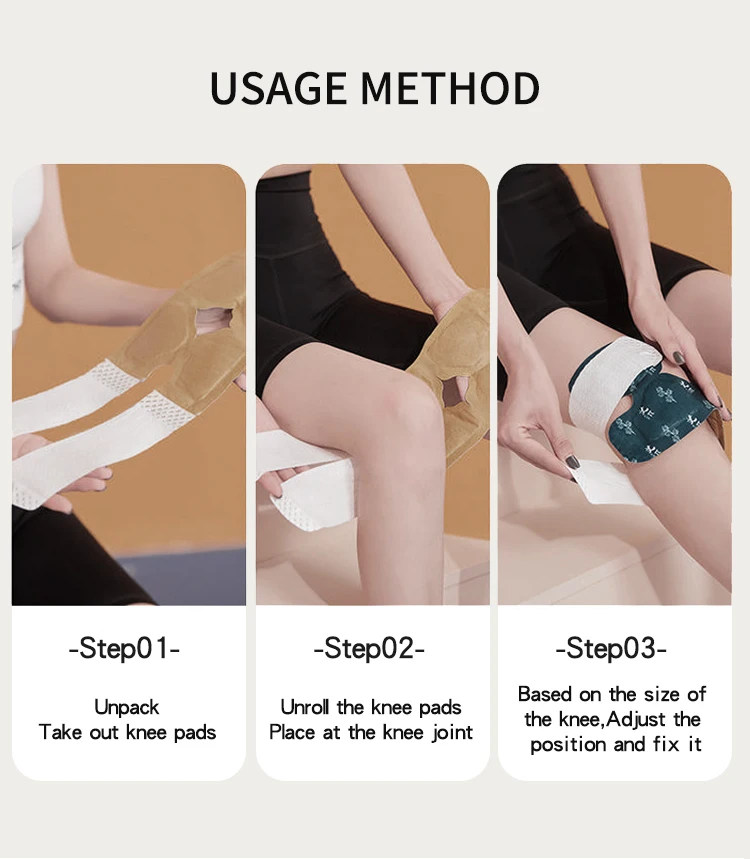 USAGE METHOD

-Step01-

Unpack
Take out knee pads

-Step02-

Unroll the knee pads
Place at the knee joint

-Step03-

Based on the size of the knee,Adjust the position and fix it