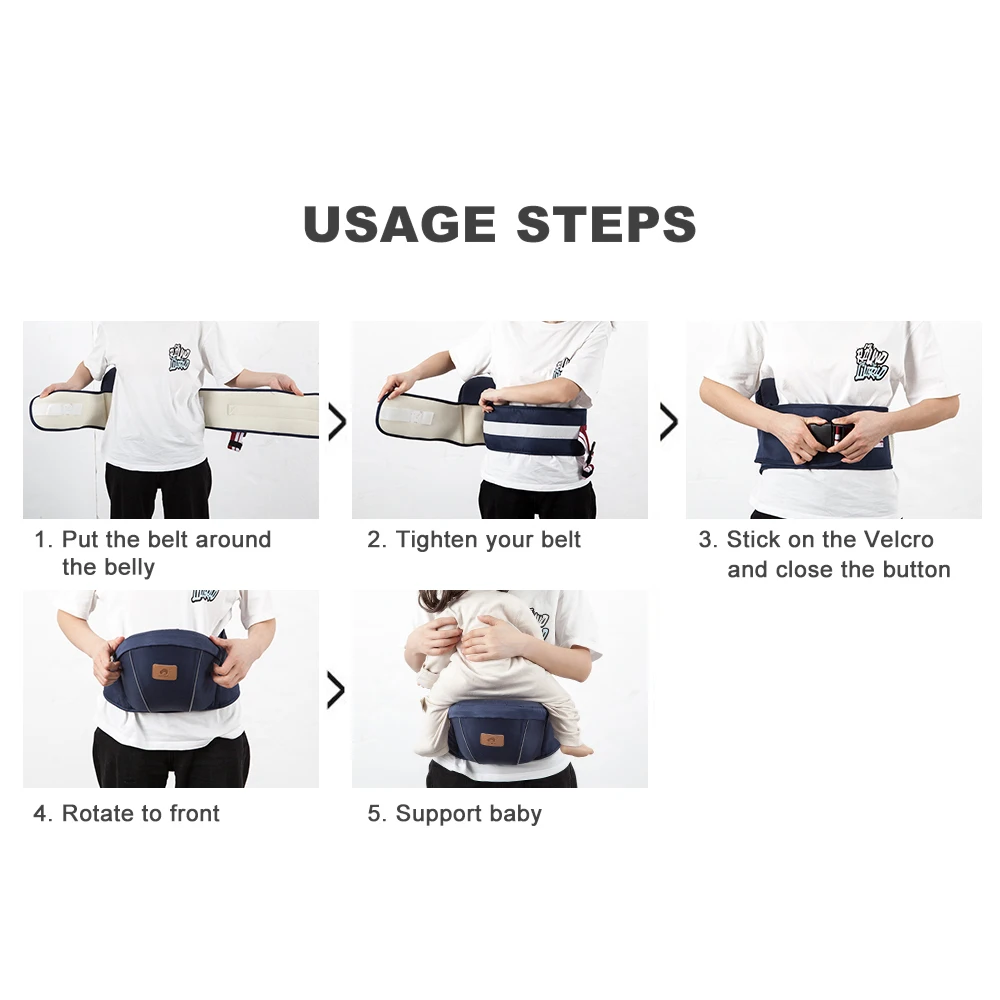 USAGE STEPS

1. Put the belt around the belly

2. Tighten your belt

3. Stick on the Velcro and close the button

4. Rotate to front

5. Support baby