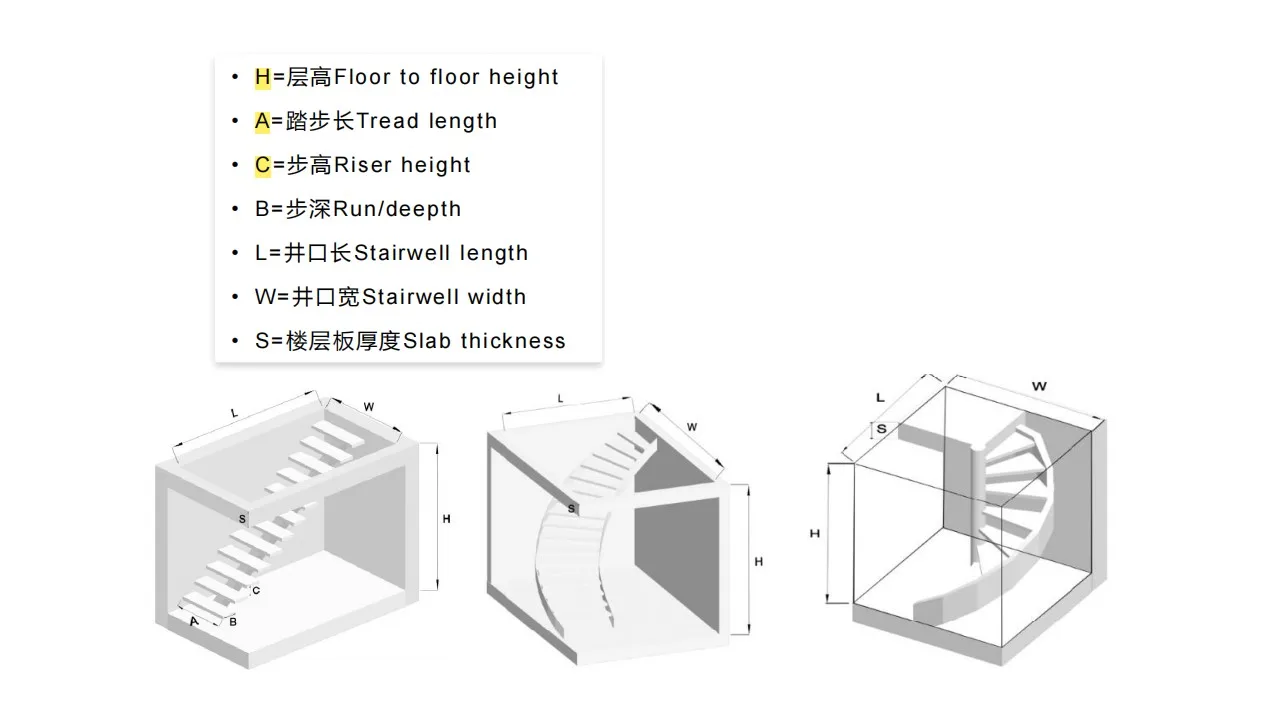 • H=层高Floor to floor height
• A=踏步长Tread length
• C=步高Riser height
• B=步深Run/deepth
• L=井口长Stairwell length
• W=井口宽Stairwell width
• S=楼层板厚度Slab thickness

L
W
S
H
C
A
B

L
W
S
H

L
W
S
H