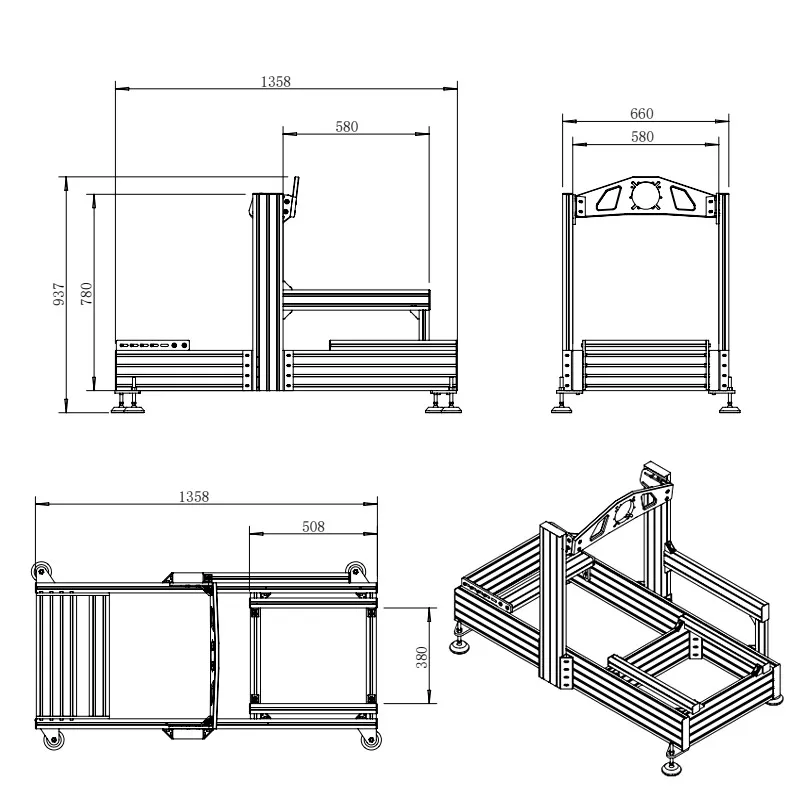 1358
580
937
780
660
580
1358
508
380