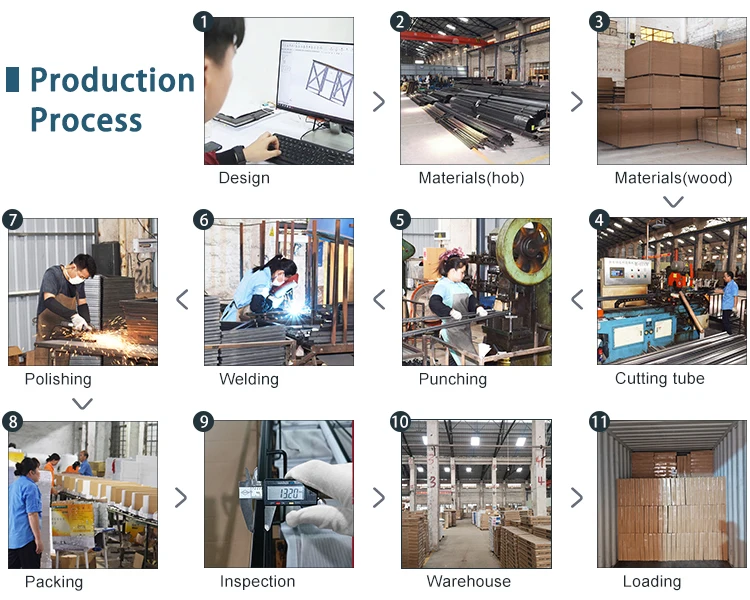 Production Process

1
Design

2
Materials(hob)

3
Materials(wood)

4
Cutting tube

5
Punching

6
Welding

7
Polishing

8
Packing

9
13.20
Inspection

10
3
4
Warehouse

11
Loading