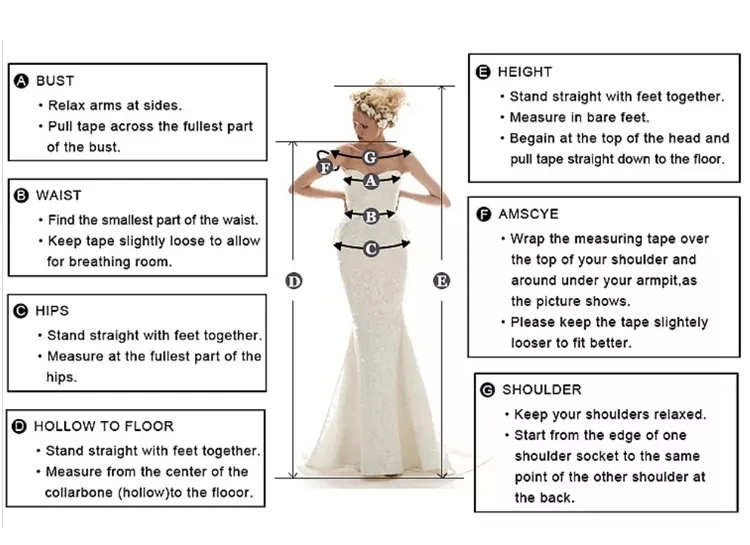 A BUST
• Relax arms at sides.
• Pull tape across the fullest part of the bust.

B WAIST
• Find the smallest part of the waist.
• Keep tape slightly loose to allow for breathing room.

C HIPS
• Stand straight with feet together.
• Measure at the fullest part of the hips.

D HOLLOW TO FLOOR
• Stand straight with feet together.
• Measure from the center of the collarbone (hollow)to the flooor.

G
F
A
B
C
D
E

E HEIGHT
• Stand straight with feet together.
• Measure in bare feet.
• Begain at the top of the head and pull tape straight down to the floor.

F AMSCYE
• Wrap the measuring tape over the top of your shoulder and around under your armpit,as the picture shows.
• Please keep the tape slightely looser to fit better.

G SHOULDER
• Keep your shoulders relaxed.
• Start from the edge of one shoulder socket to the same point of the other shoulder at the back.