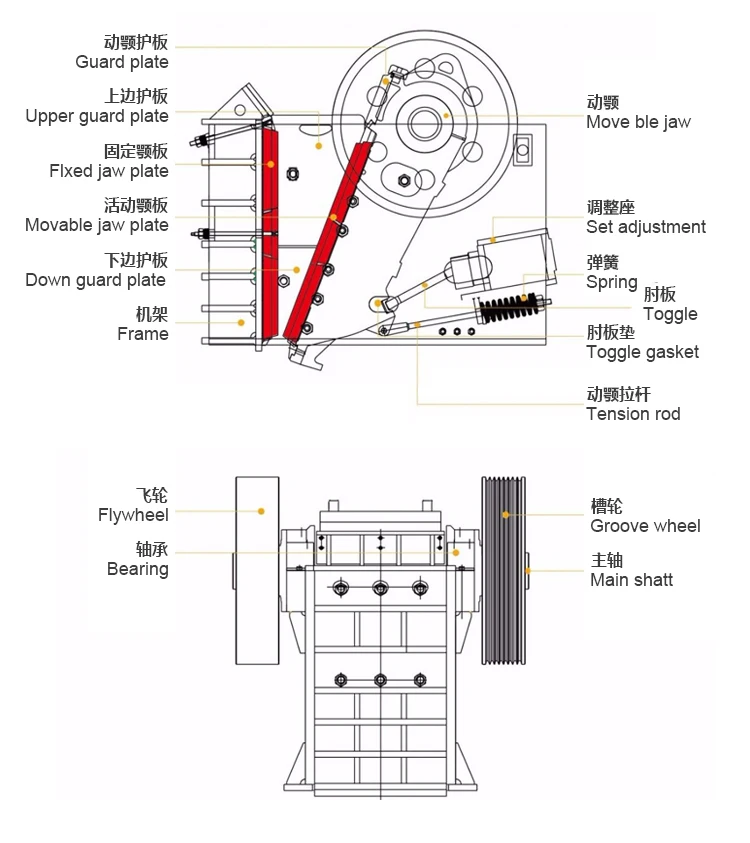 动颚护板
Guard plate

上边护板
Upper guard plate

固定颚板
Flxed jaw plate

活动颚板
Movable jaw plate

下边护板
Down guard plate

机架
Frame

动颚
Move ble jaw

调整座
Set adjustment

弹簧
Spring

肘板
Toggle

肘板垫
Toggle gasket

动颚拉杆
Tension rod

飞轮
Flywheel

轴承
Bearing

槽轮
Groove wheel

主轴
Main shatt