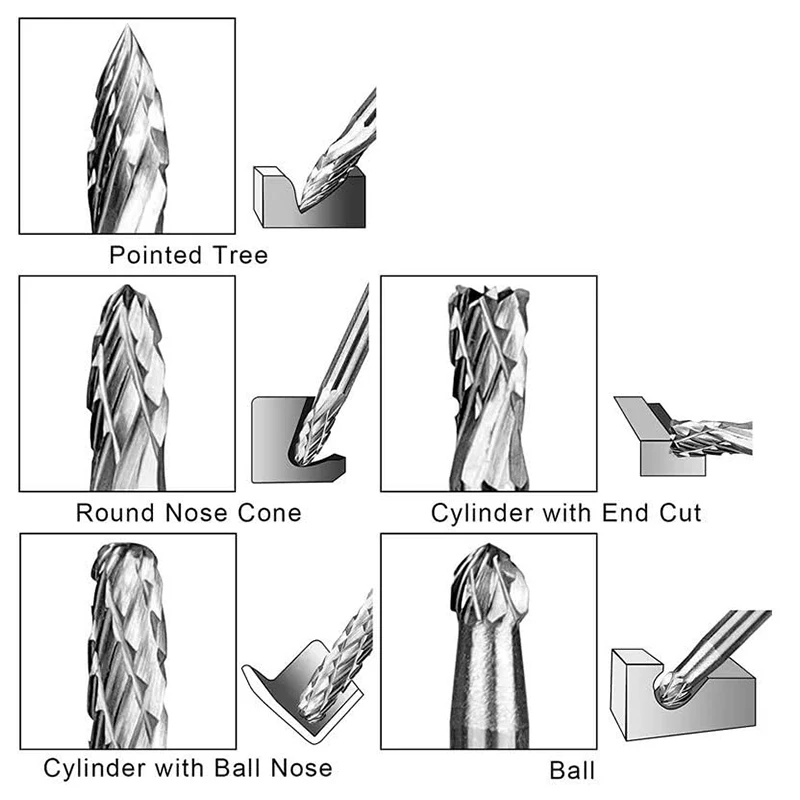 Pointed Tree

Round Nose Cone

Cylinder with End Cut

Cylinder with Ball Nose

Ball