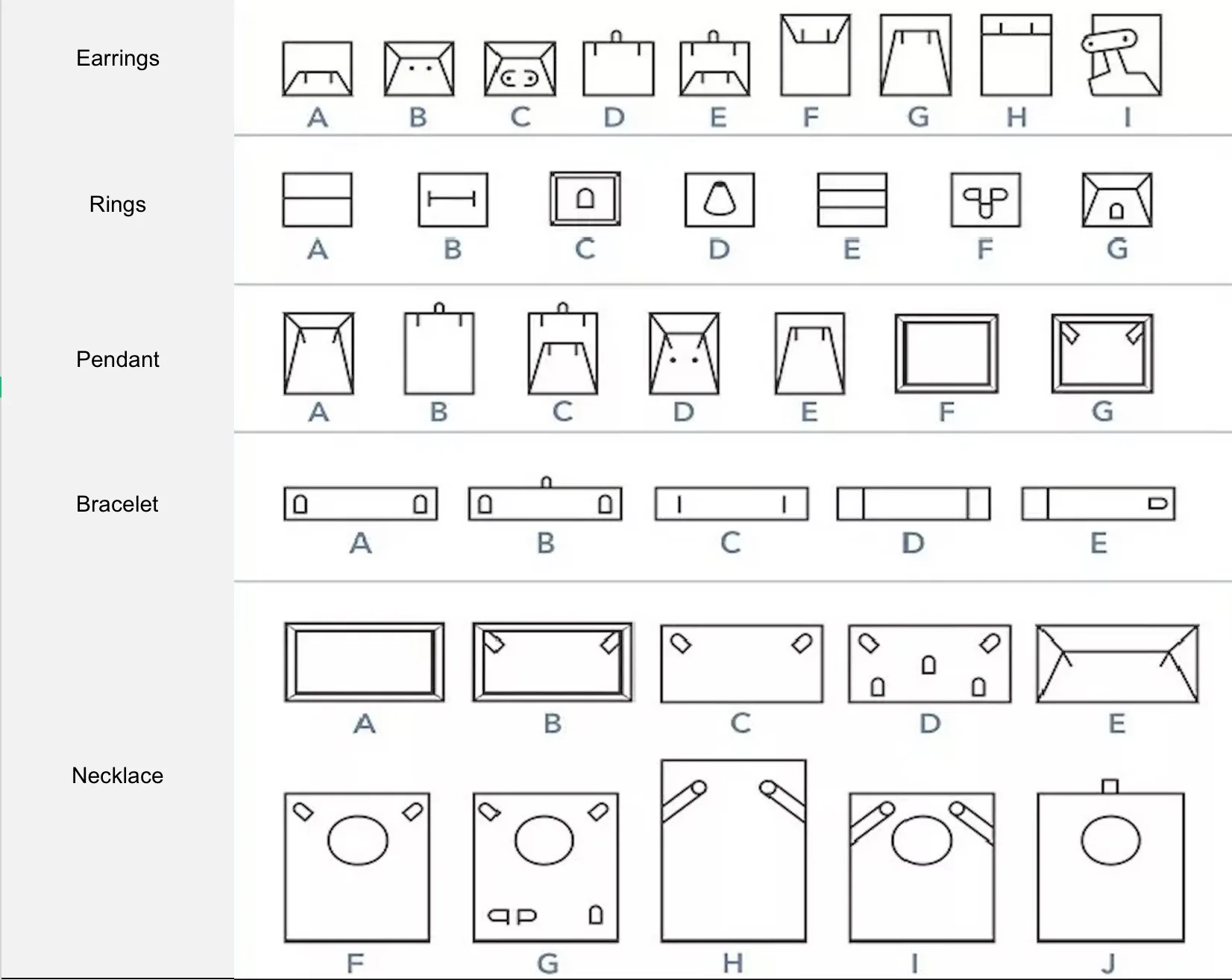 Earrings

A B C D E F G H I

Rings

A B C D E F G

Pendant

A B C D E F G

Bracelet

A B C D E

Necklace

A B C D E

F G H I J