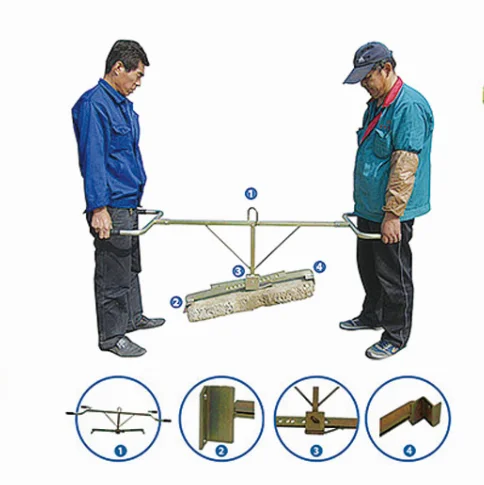 1
3
4
2
1
2
3
4