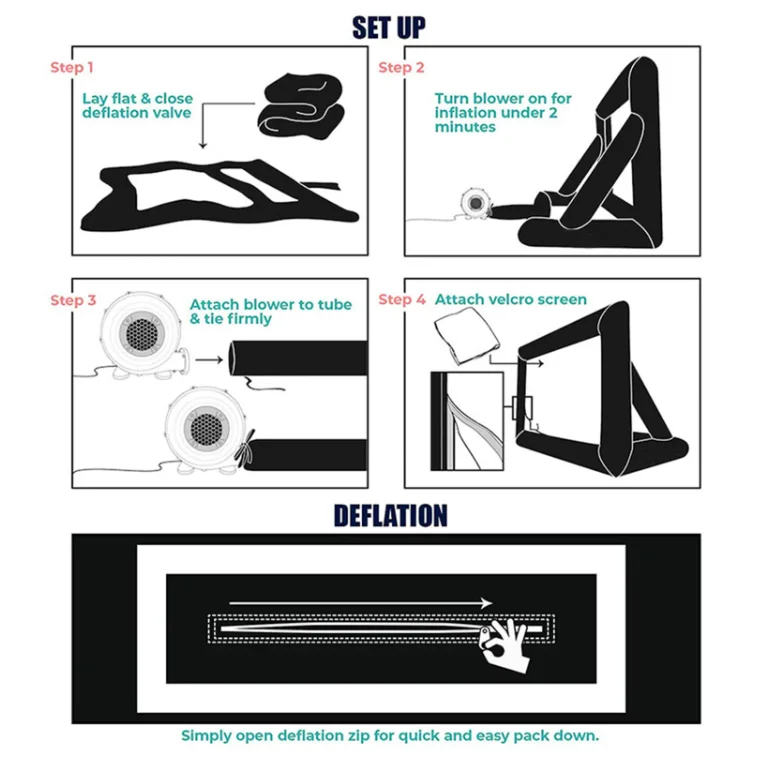 SET UP

Step 1
Lay flat & close deflation valve

Step 2
Turn blower on for inflation under 2 minutes

Step 3
Attach blower to tube & tie firmly

Step 4
Attach velcro screen

DEFLATION

Simply open deflation zip for quick and easy pack down.