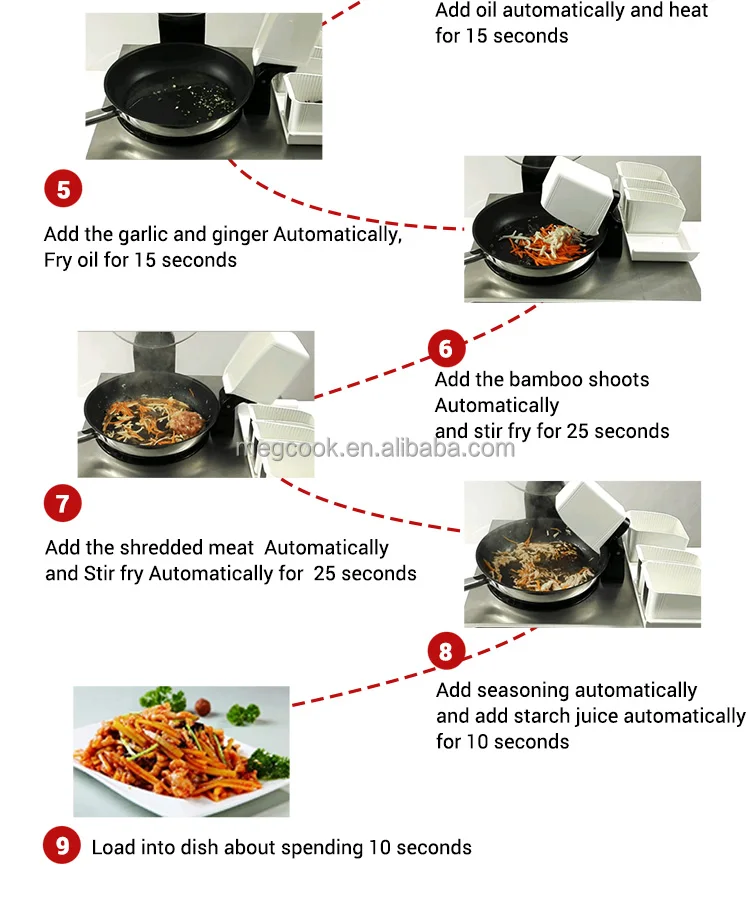 Add oil automatically and heat for 15 seconds

5

Add the garlic and ginger Automatically, Fry oil for 15 seconds

6

Add the bamboo shoots Automatically and stir fry for 25 seconds

megcook.en.alibaba.com

7

Add the shredded meat Automatically and Stir fry Automatically for 25 seconds

8

Add seasoning automatically and add starch juice automatically for 10 seconds

9 Load into dish about spending 10 seconds