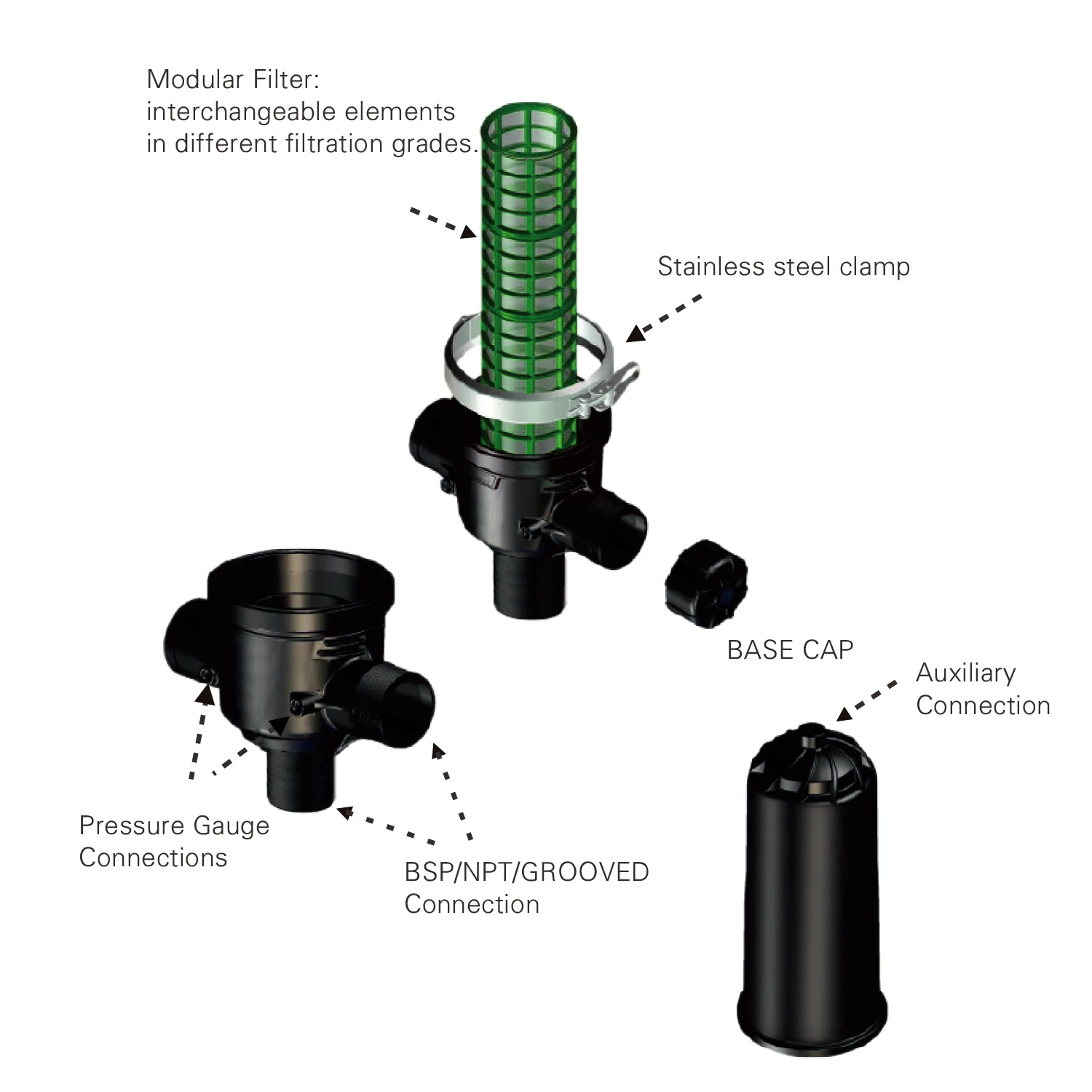 Modular Filter:
interchangeable elements
in different filtration grades.

Stainless steel clamp

BASE CAP

Auxiliary
Connection

Pressure Gauge
Connections

BSP/NPT/GROOVED
Connection