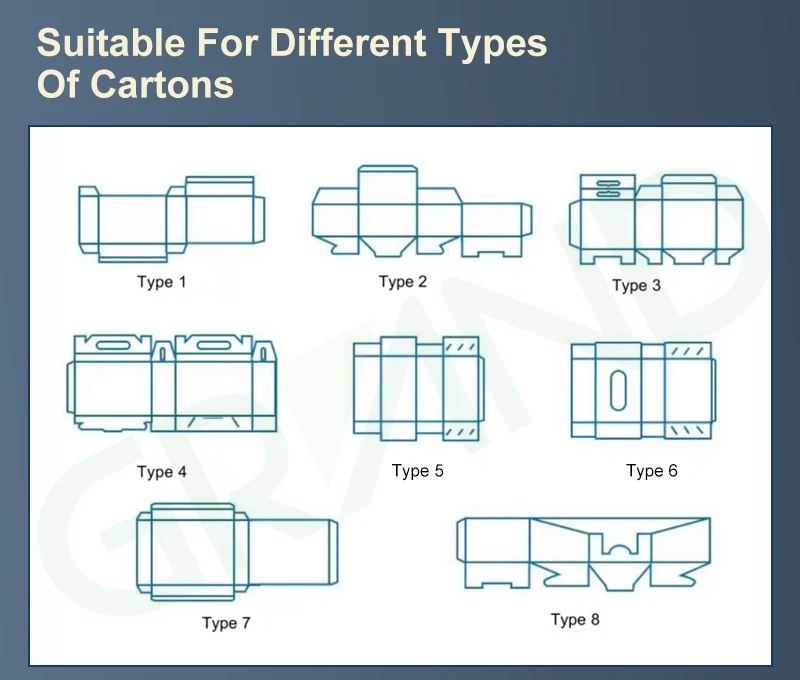 Suitable For Different Types Of Cartons

Type 1

Type 2

Type 3

Type 4

Type 5

Type 6

Type 7

Type 8

GRAND