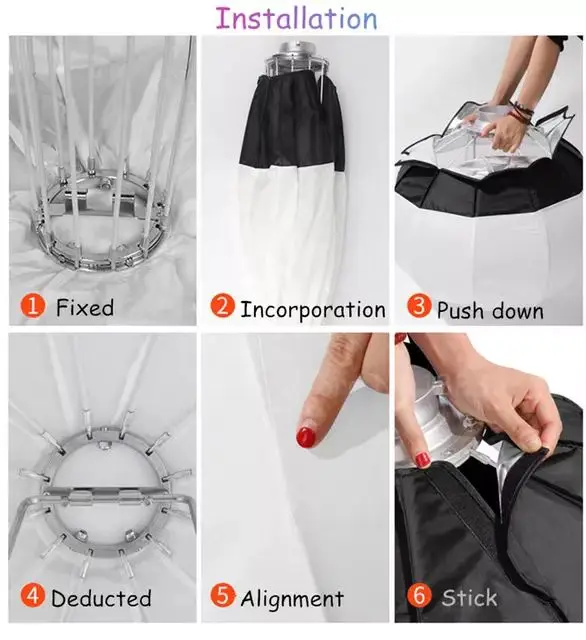 Installation

1 Fixed

2 Incorporation

3 Push down

4 Deducted

5 Alignment

6 Stick