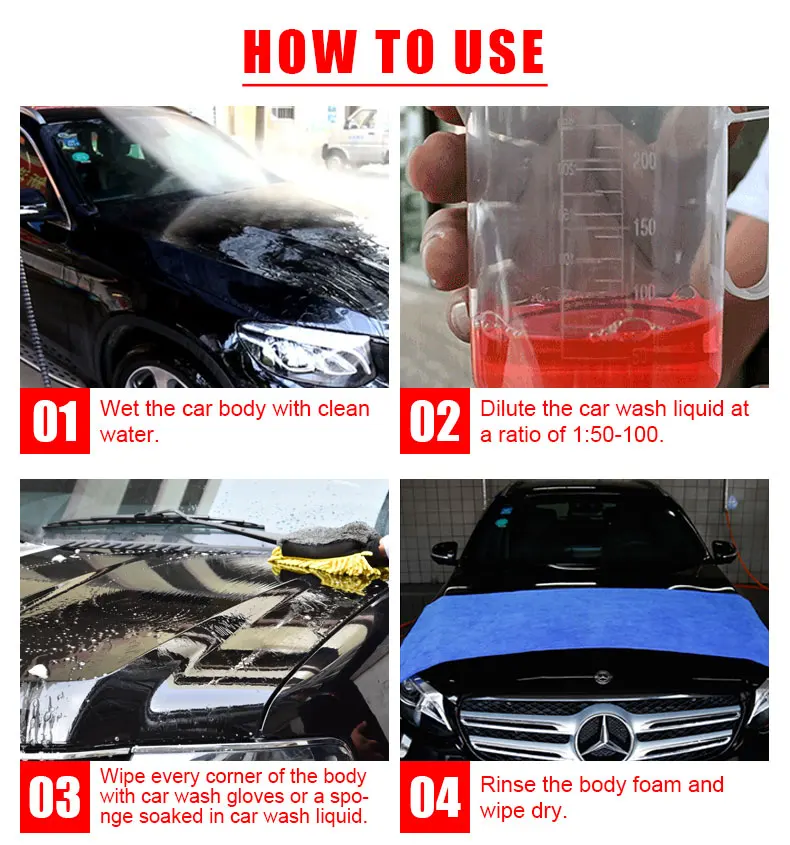 HOW TO USE

200
150
100

01 Wet the car body with clean water.

02 Dilute the car wash liquid at a ratio of 1:50-100.

03 Wipe every corner of the body with car wash gloves or a sponge soaked in car wash liquid.

04 Rinse the body foam and wipe dry.