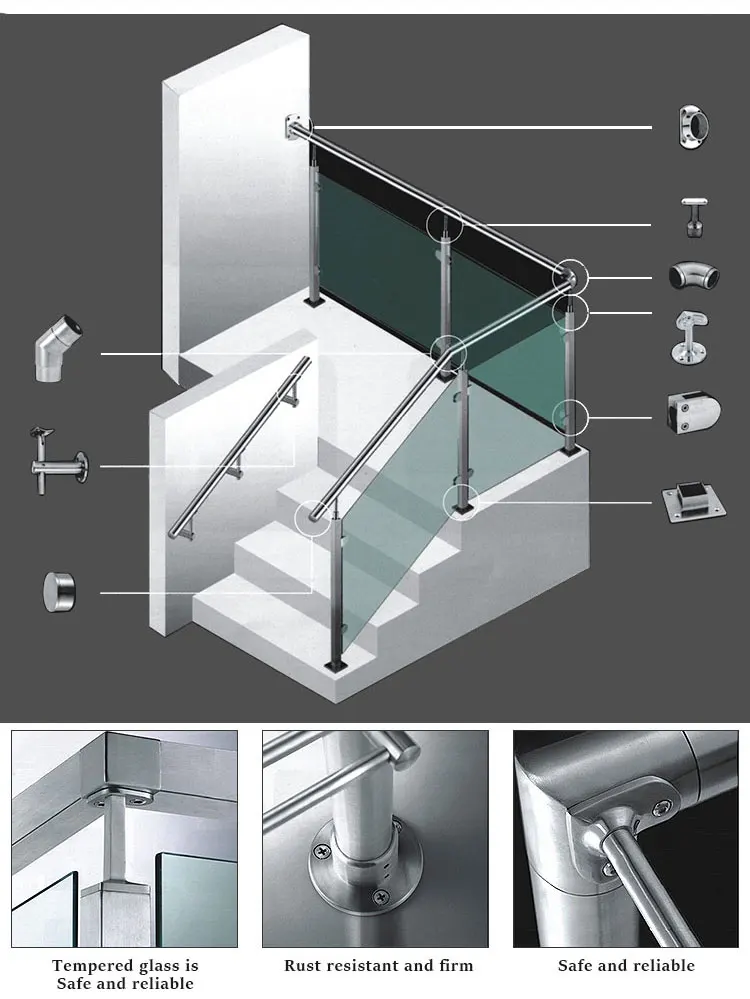 Tempered glass is Safe and reliable

Rust resistant and firm

Safe and reliable