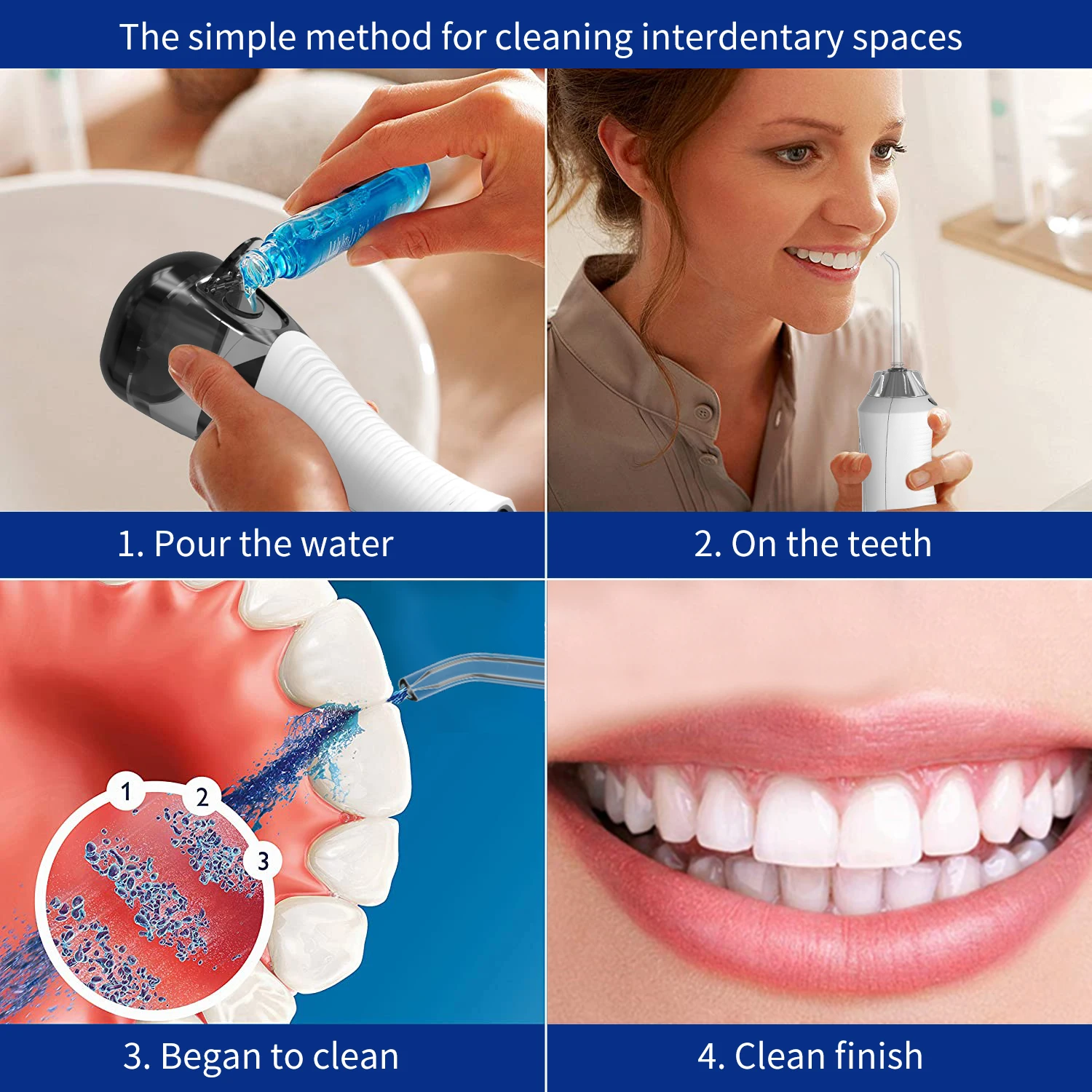 The simple method for cleaning interdentary spaces

1. Pour the water

2. On the teeth

1
2
3

3. Began to clean

4. Clean finish