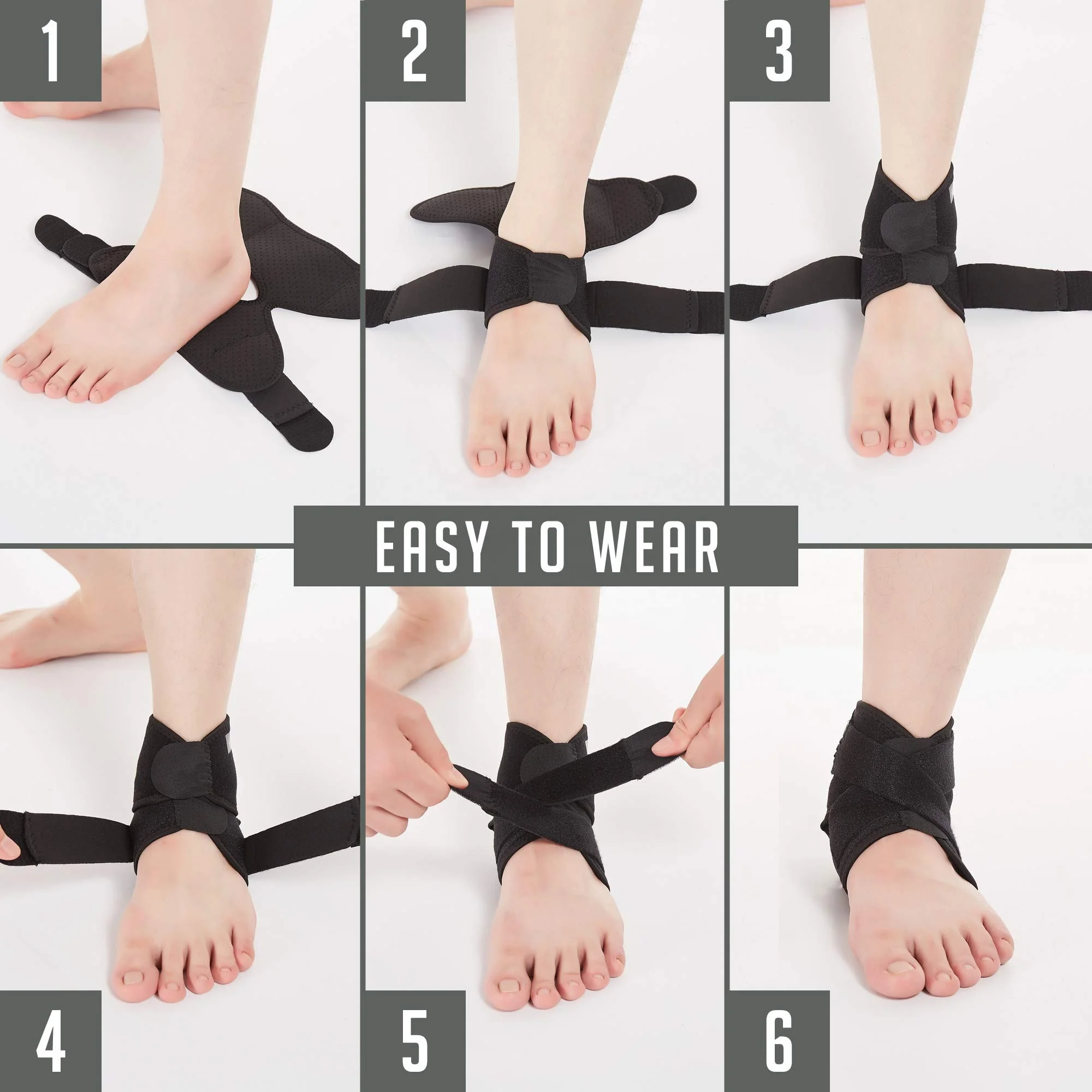 1

2

3

EASY TO WEAR

4

5

6