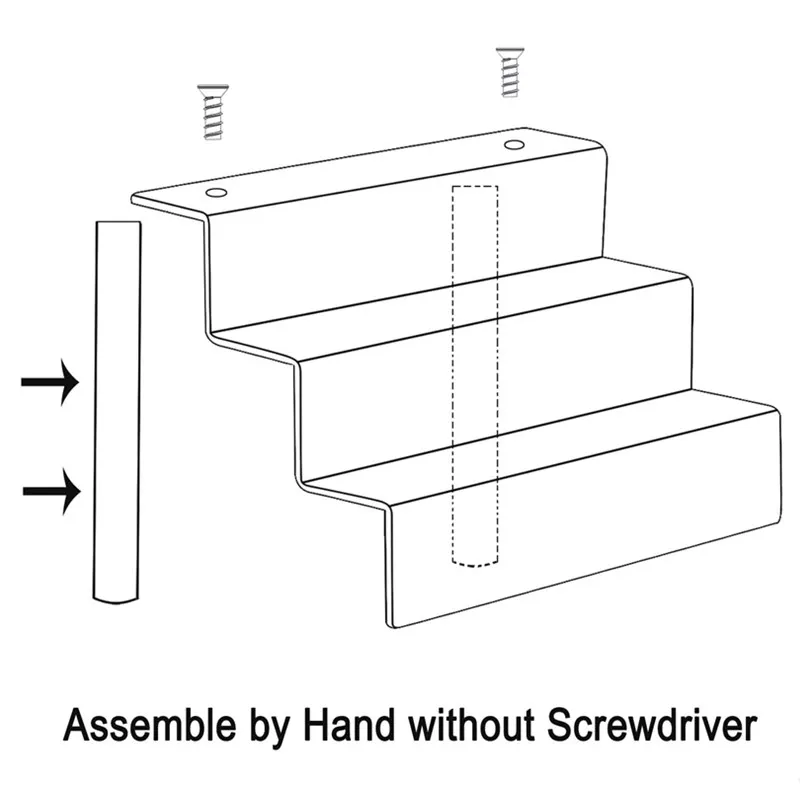 Assemble by Hand without Screwdriver