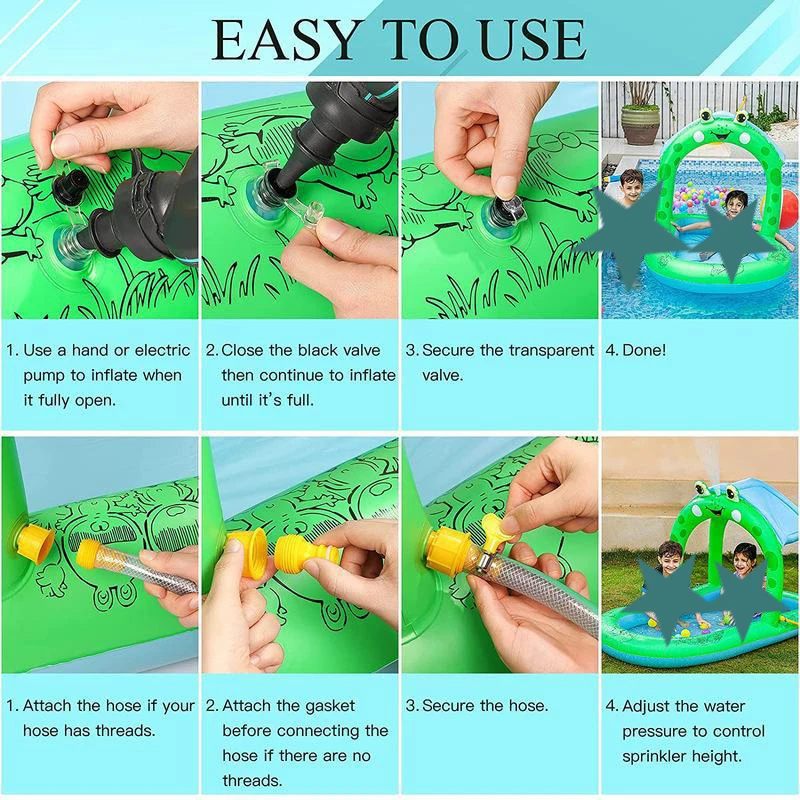 EASY TO USE

1. Use a hand or electric pump to inflate when it fully open.

2. Close the black valve then continue to inflate until it's full.

3. Secure the transparent valve.

4. Done!

1. Attach the hose if your hose has threads.

2. Attach the gasket before connecting the hose if there are no threads.

3. Secure the hose.

4. Adjust the water pressure to control sprinkler height.