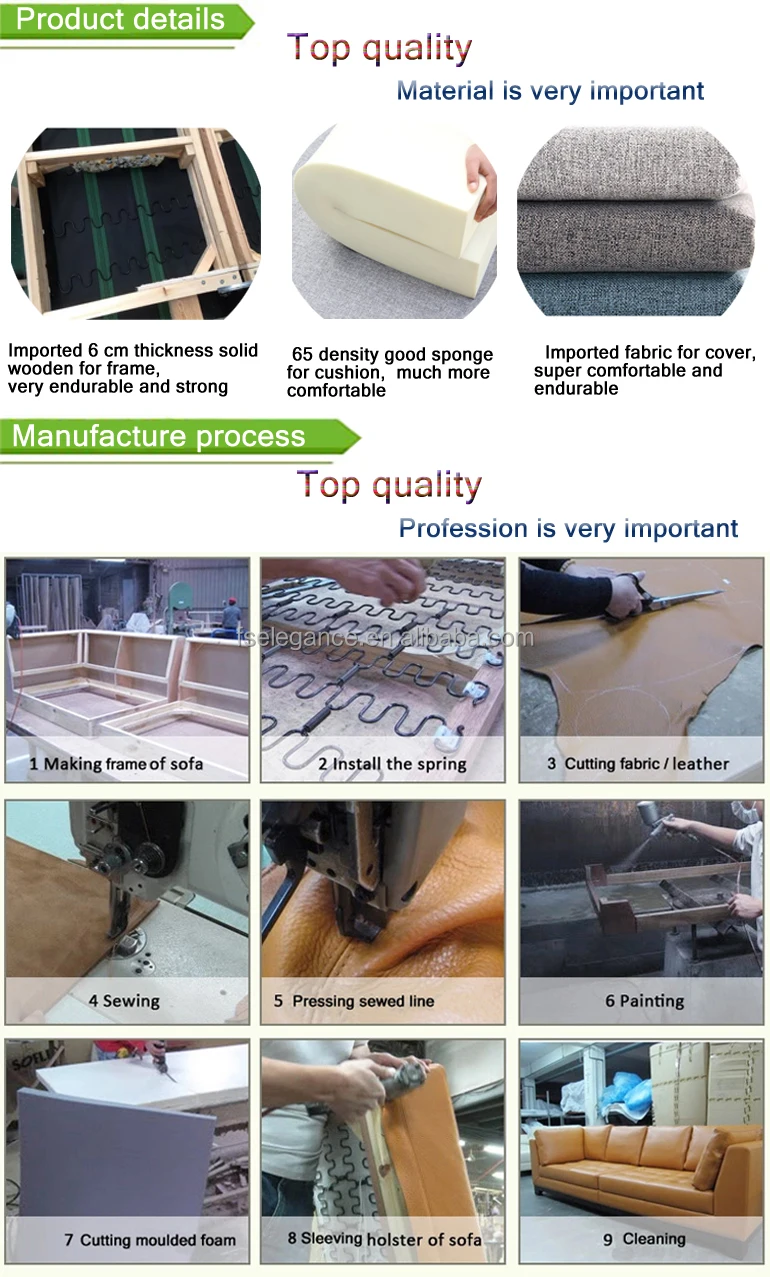 Product details

Top quality

Material is very important

Imported 6 cm thickness solid wooden for frame, very endurable and strong

65 density good sponge for cushion, much more comfortable

Imported fabric for cover, super comfortable and endurable

Manufacture process

Top quality

Profession is very important

fselegance.en.alibaba.com

1 Making frame of sofa

2 Install the spring

3 Cutting fabric / leather

4 Sewing

5 Pressing sewed line

6 Painting

7 Cutting moulded foam

8 Sleeving holster of sofa

9 Cleaning