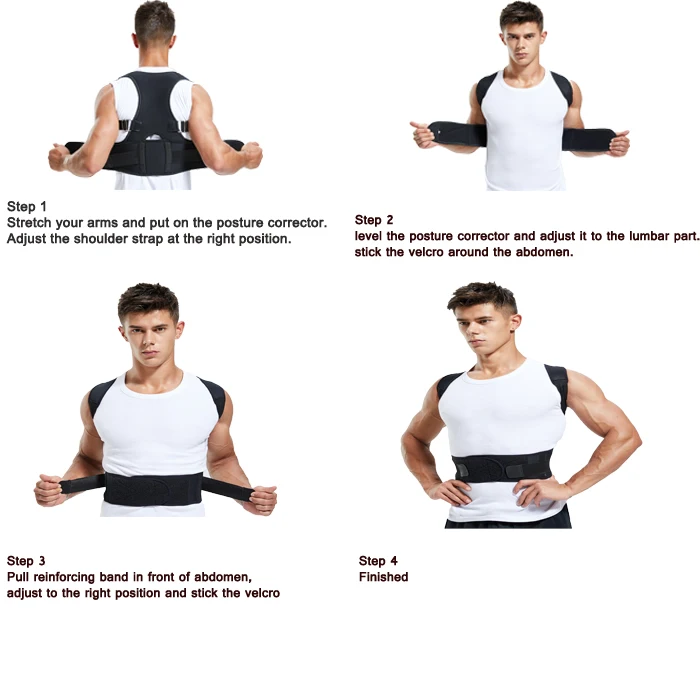 Step 1
Stretch your arms and put on the posture corrector. Adjust the shoulder strap at the right position.

Step 2
level the posture corrector and adjust it to the lumbar part. stick the velcro around the abdomen.

Step 3
Pull reinforcing band in front of abdomen, adjust to the right position and stick the velcro

Step 4
Finished