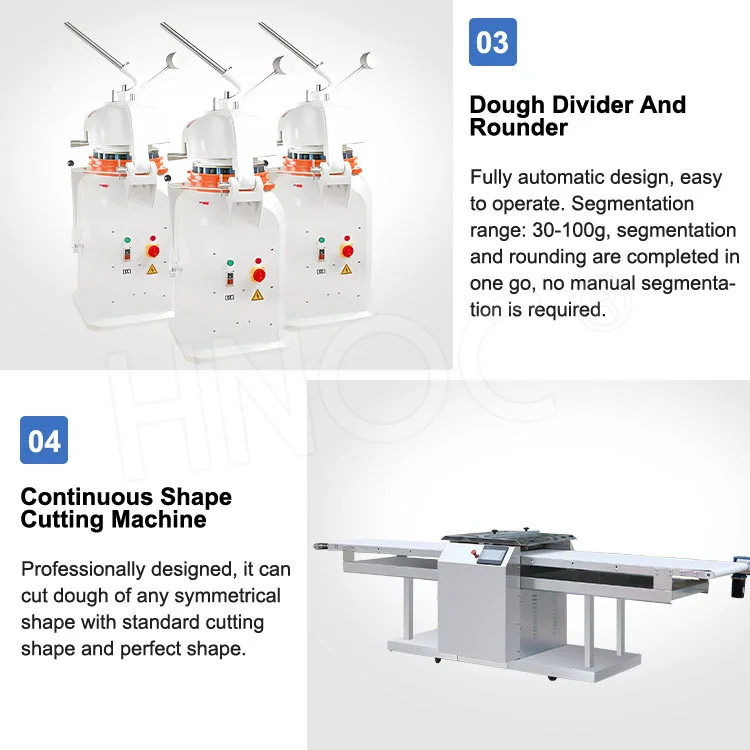 03

Dough Divider And Rounder

Fully automatic design, easy to operate. Segmentation range: 30-100g, segmentation and rounding are completed in one go, no manual segmentation is required.

HNOC

04

Continuous Shape Cutting Machine

Professionally designed, it can cut dough of any symmetrical shape with standard cutting shape and perfect shape.