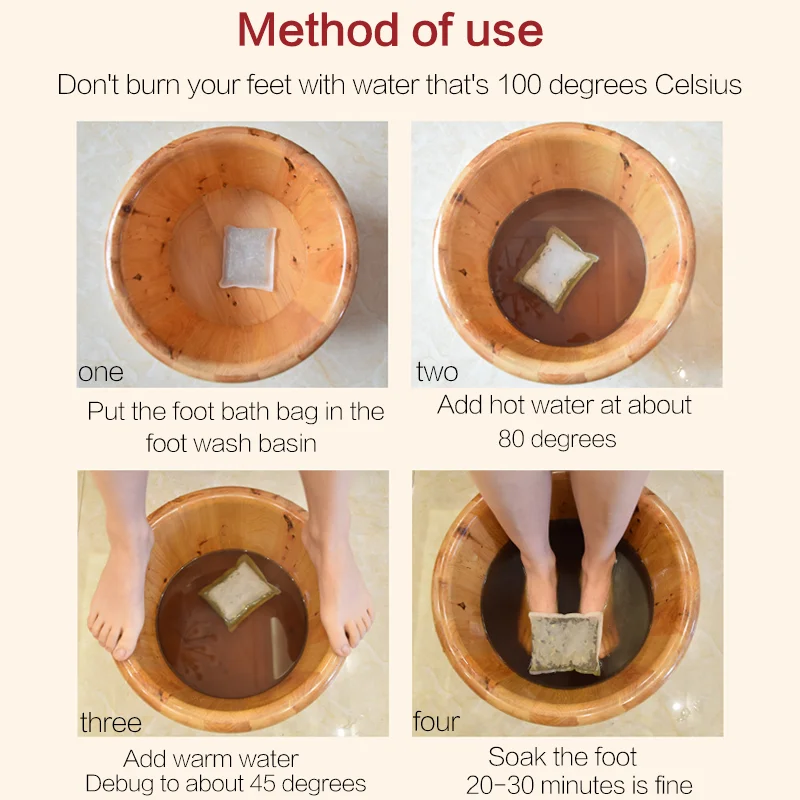 Method of use

Don't burn your feet with water that's 100 degrees Celsius

one

Put the foot bath bag in the foot wash basin

two

Add hot water at about 80 degrees

three

Add warm water Debug to about 45 degrees

four

Soak the foot 20-30 minutes is fine