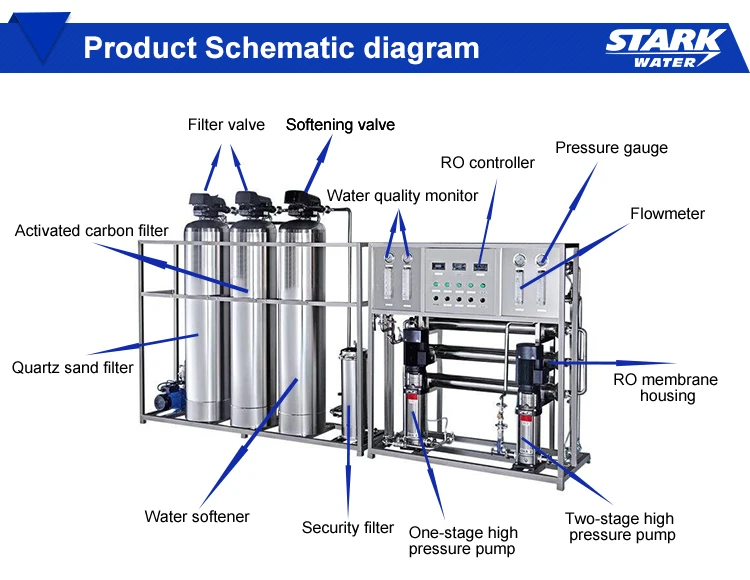 Product Schematic diagram

STARK WATER

Filter valve

Softening valve

RO controller

Pressure gauge

Water quality monitor

Flowmeter

Activated carbon filter

Quartz sand filter

RO membrane housing

Water softener

Security filter

One-stage high pressure pump

Two-stage high pressure pump