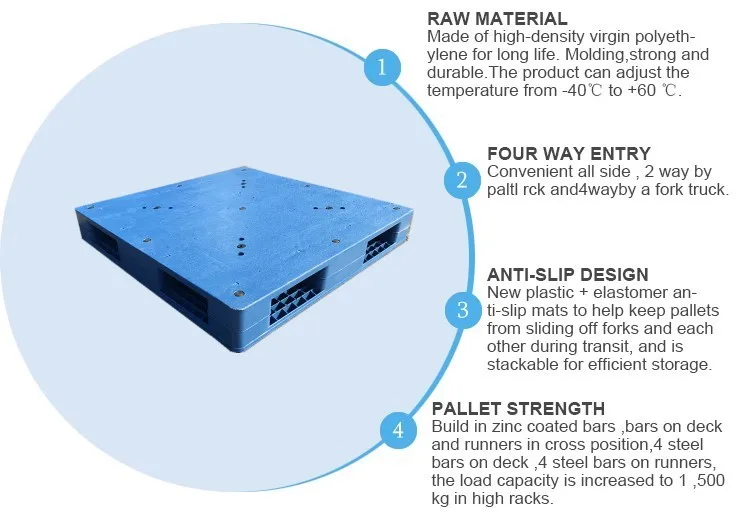 1

RAW MATERIAL
Made of high-density virgin polyethylene for long life. Molding,strong and durable.The product can adjust the temperature from -40℃ to +60 ℃.

2

FOUR WAY ENTRY
Convenient all side , 2 way by paltl rck and4wayby a fork truck.

3

ANTI-SLIP DESIGN
New plastic + elastomer anti-slip mats to help keep pallets from sliding off forks and each other during transit, and is stackable for efficient storage.

4

PALLET STRENGTH
Build in zinc coated bars ,bars on deck and runners in cross position,4 steel bars on deck ,4 steel bars on runners, the load capacity is increased to 1 ,500 kg in high racks.