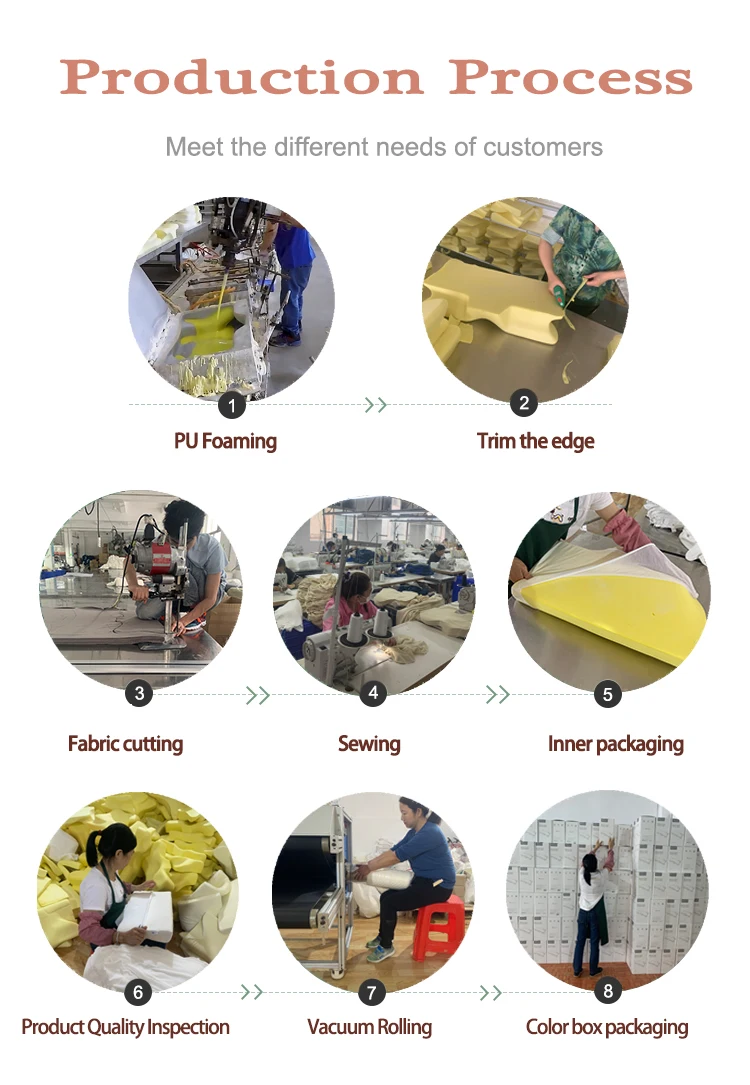 Production Process

Meet the different needs of customers

1
PU Foaming

2
Trim the edge

3
Fabric cutting

4
Sewing

5
Inner packaging

6
Product Quality Inspection

7
Vacuum Rolling

8
Color box packaging