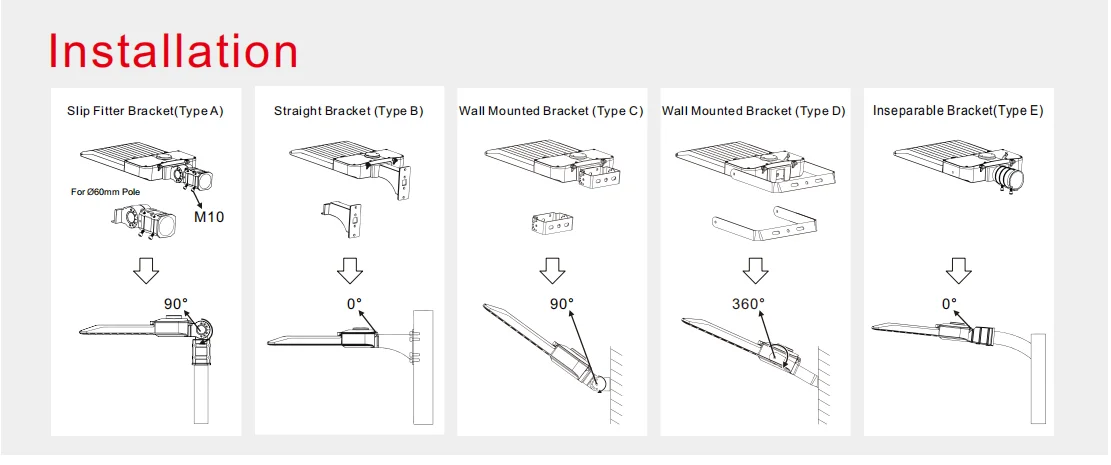 Installation

Slip Fitter Bracket(Type A)

For Ø60mm Pole

M10

90°

Straight Bracket (Type B)

0°

Wall Mounted Bracket (Type C)

90°

Wall Mounted Bracket (Type D)

360°

Inseparable Bracket(Type E)

0°