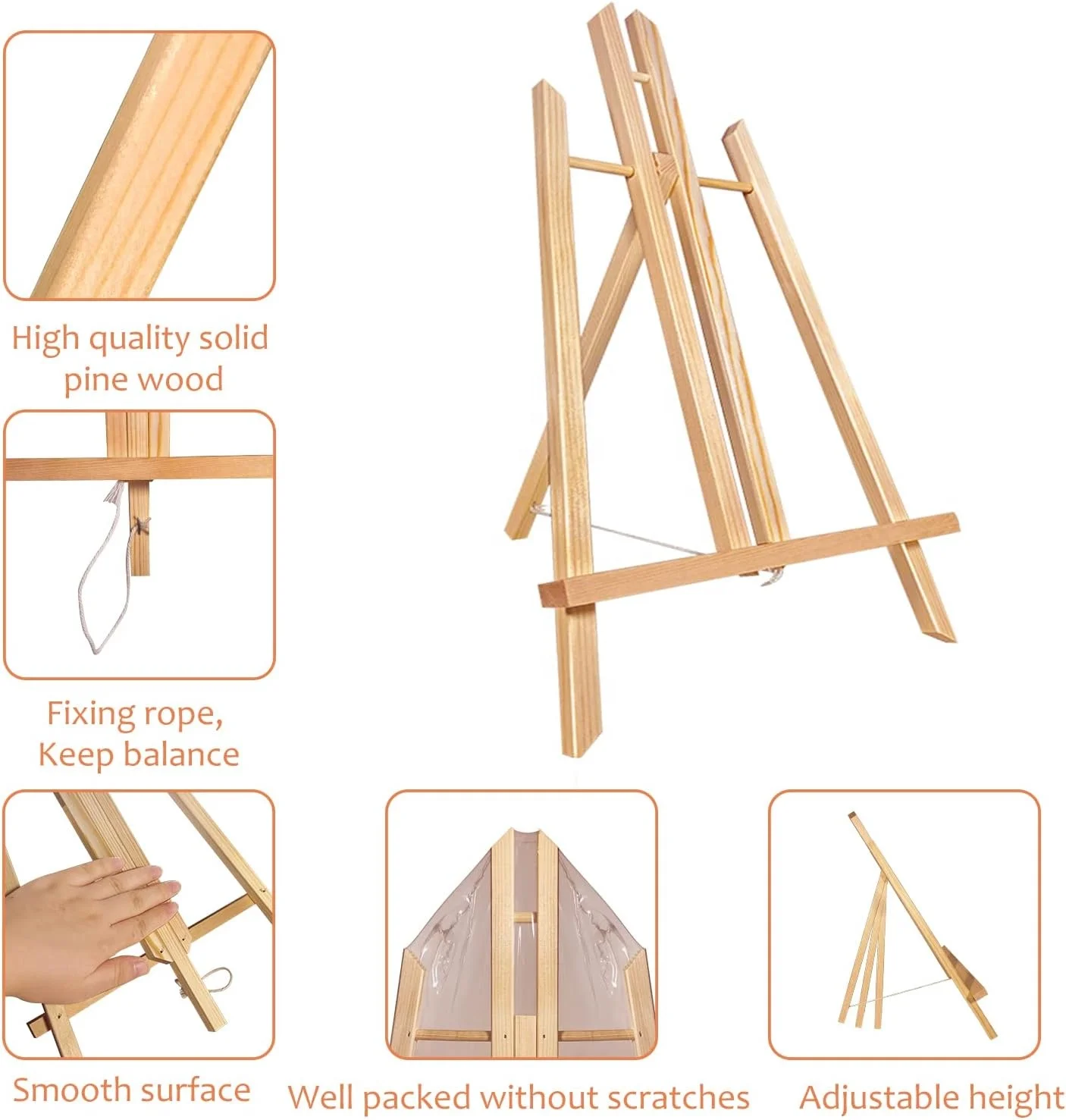 High quality solid pine wood

Fixing rope, Keep balance

Smooth surface

Well packed without scratches

Adjustable height