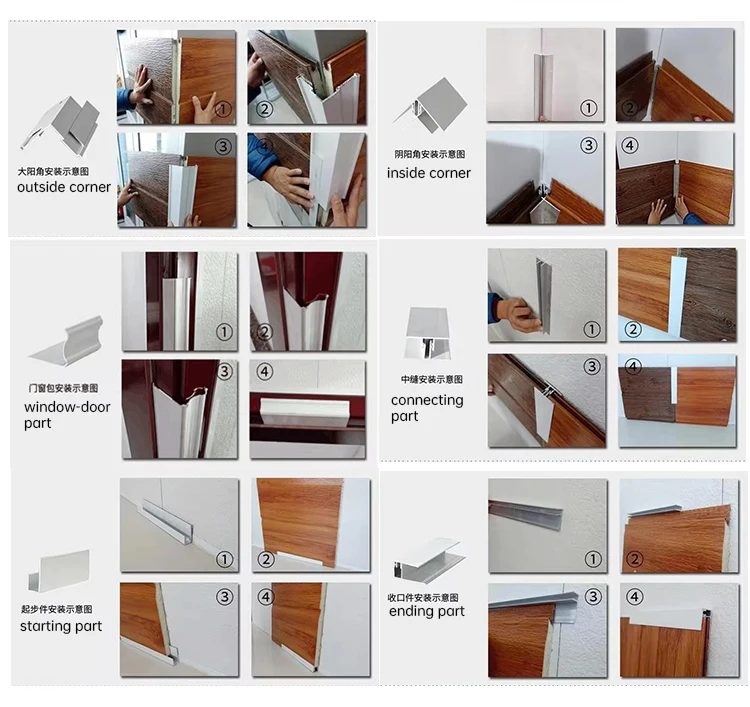 大阳角安装示意图
outside corner

①
②
③
④

阴阳角安装示意图
inside corner

①
②
③
④

门窗包安装示意图
window-door part

①
②
③
④

中缝安装示意图
connecting part

①
②
③
④

起步件安装示意图
starting part

①
②
③
④

收口件安装示意图
ending part

①
②
③
④