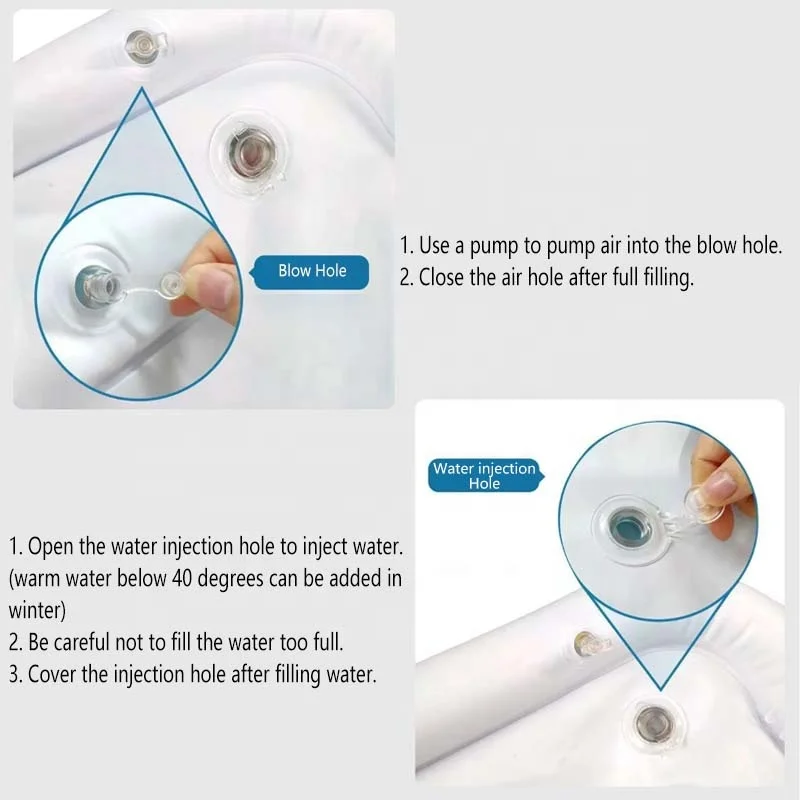 Blow Hole

1. Use a pump to pump air into the blow hole.
2. Close the air hole after full filling.

Water injection Hole

1. Open the water injection hole to inject water. (warm water below 40 degrees can be added in winter)
2. Be careful not to fill the water too full.
3. Cover the injection hole after filling water.