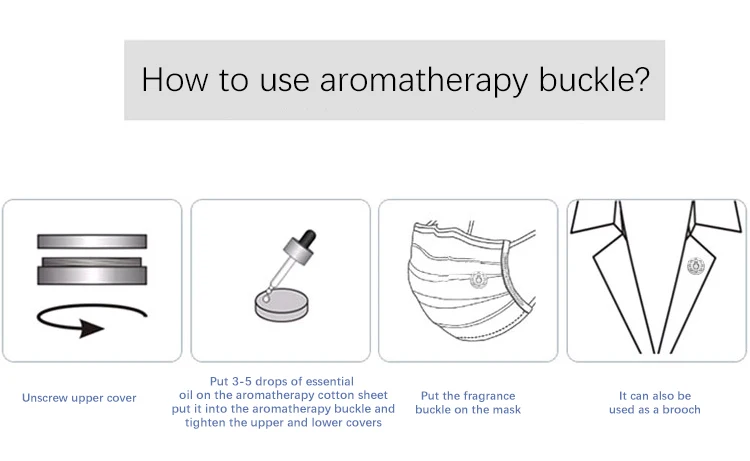 How to use aromatherapy buckle?

Unscrew upper cover

Put 3-5 drops of essential oil on the aromatherapy cotton sheet put it into the aromatherapy buckle and tighten the upper and lower covers

Put the fragrance buckle on the mask

It can also be used as a brooch